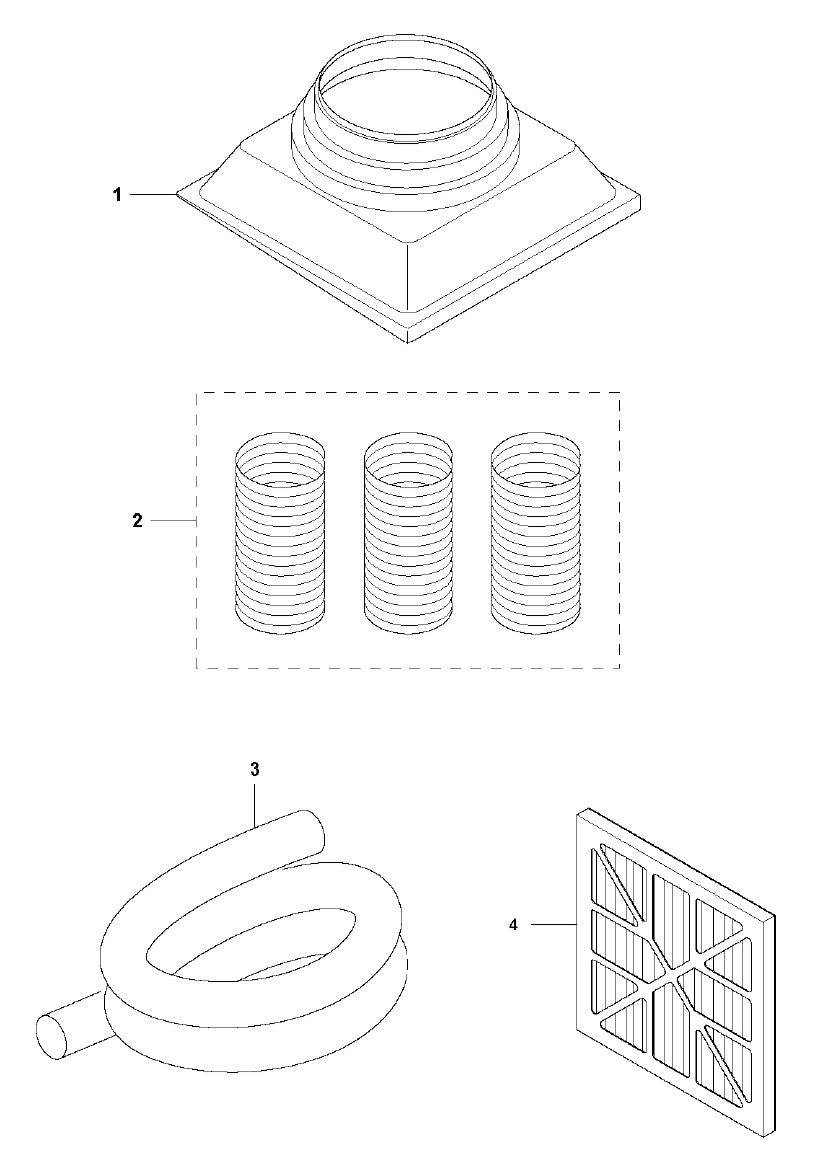 1

2

3

4