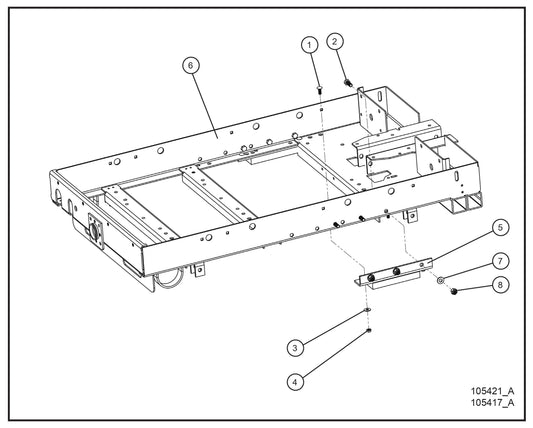 1
2
6
5
7
8
3
4
105421_A
105417_A