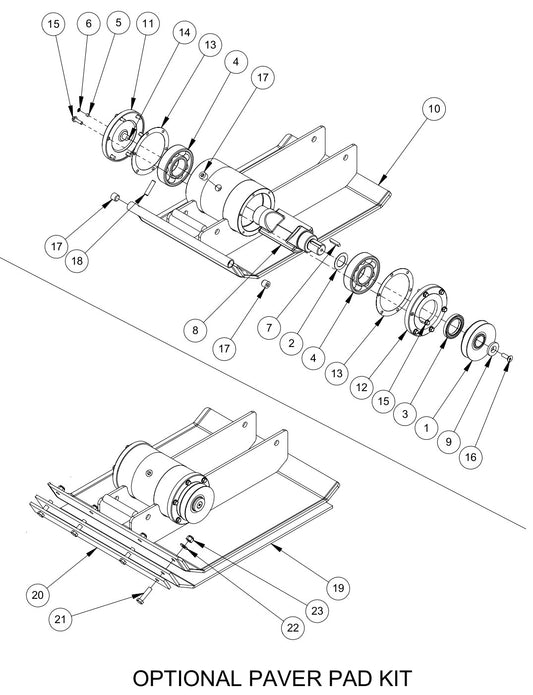 15
6
5
11
14
13
4
17
10
17
18
8
17
7
2
4
13
12
15
3
1
9
16
20
21
22
23
19
OPTIONAL PAVER PAD KIT