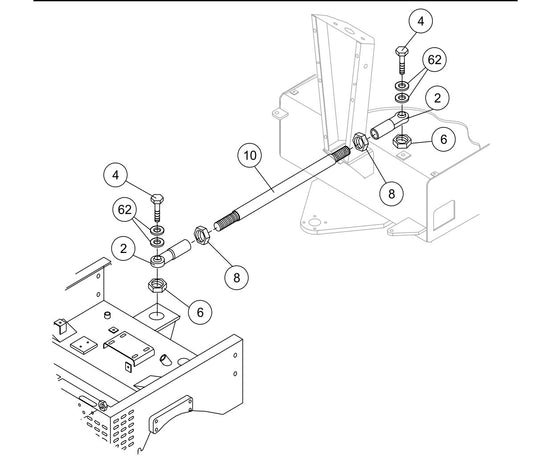 4
62
2
6
10
8
4
62
2
8
6