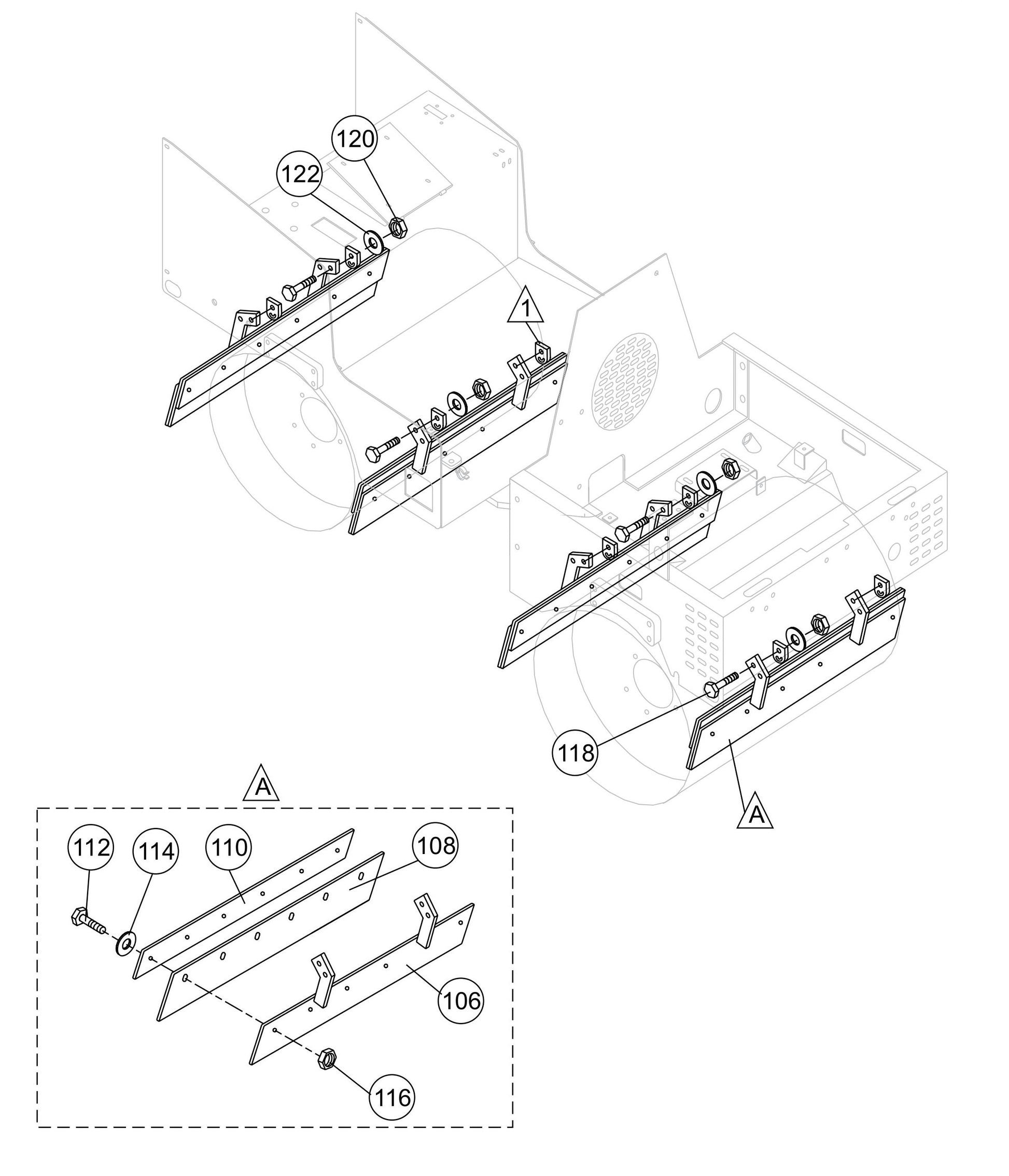 120
122
1
118
A
A
112
114
110
108
106
116