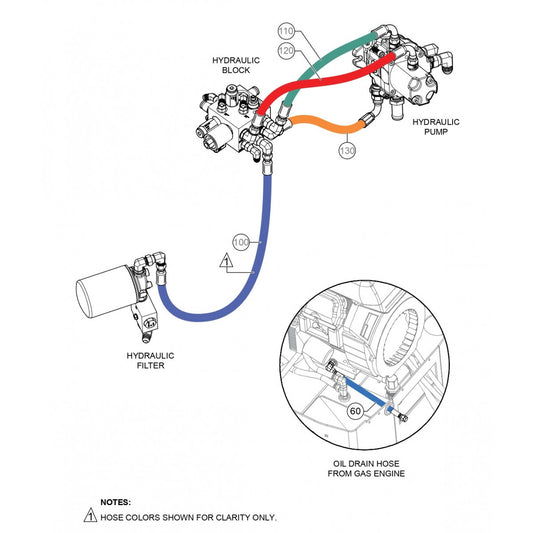 110
120
HYDRAULIC BLOCK
HYDRAULIC PUMP
130
100
1
HYDRAULIC FILTER
60
OIL DRAIN HOSE FROM GAS ENGINE
NOTES:
1 HOSE COLORS SHOWN FOR CLARITY ONLY.