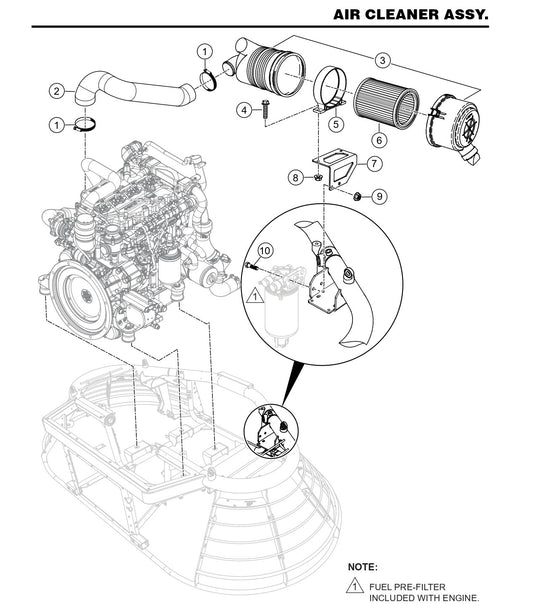 AIR CLEANER ASSY.

1
2
1
3
4
5
6
7
8
9
10
1

NOTE:

1 FUEL PRE-FILTER INCLUDED WITH ENGINE.