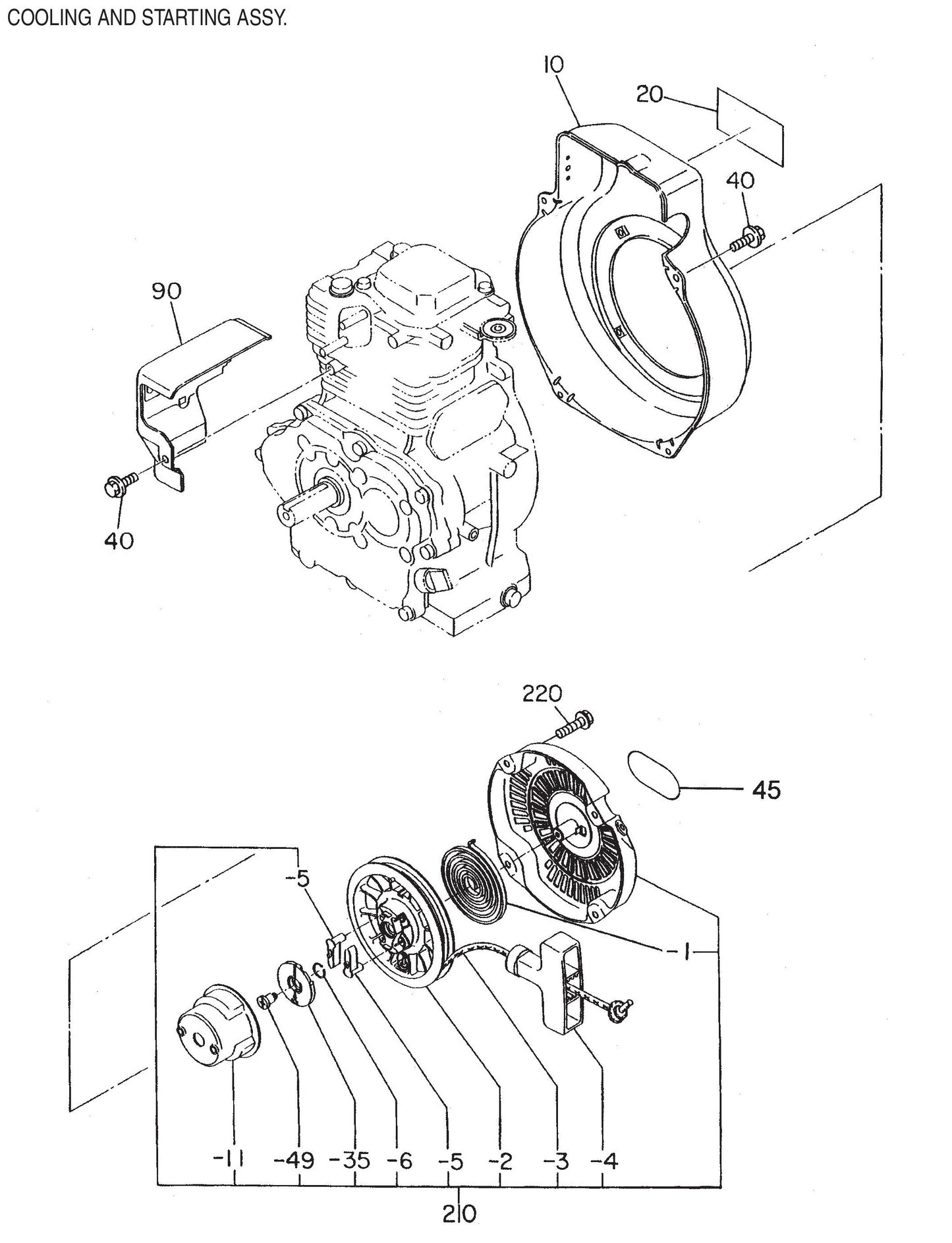 COOLING AND STARTING ASSY.

10

20

40

90

40

220

45

-5

-1

-11 -49 -35 -6 -5 -2 -3 -4

210