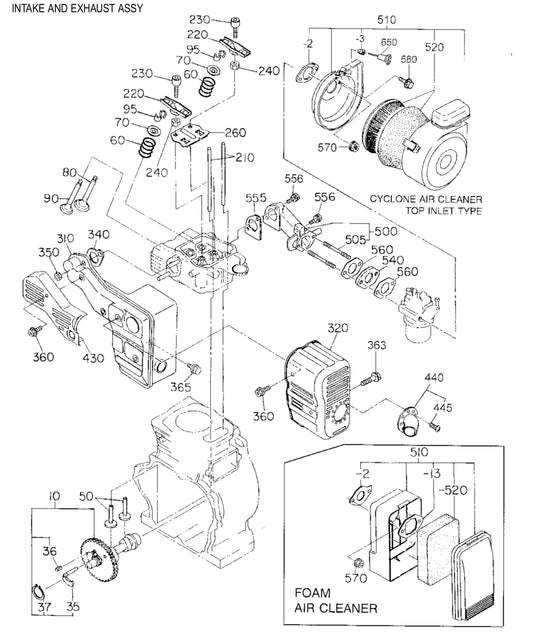 INTAKE AND EXHAUST ASSY

230
220
95
70
60
240
230
220
95
70
60
260
240
210
80
90
510
-2
-3
650
520
580
570
CYCLONE AIR CLEANER
TOP INLET TYPE
556
556
555
500
505
560
540
560
310
340
350
360
430
365
320
363
360
440
445
10
50
36
37
35
510
-2
-13
-520
570
FOAM
AIR CLEANER