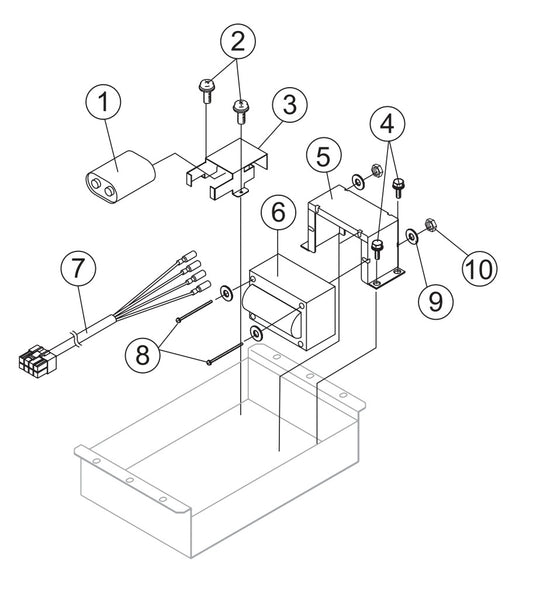 2
1
3
4
5
6
7
10
9
8