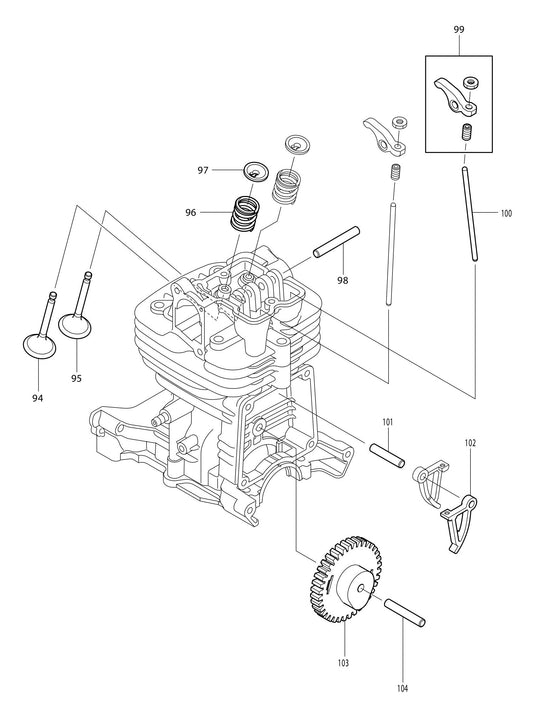 99

97

96

100

98

94

95

101

102

103

104