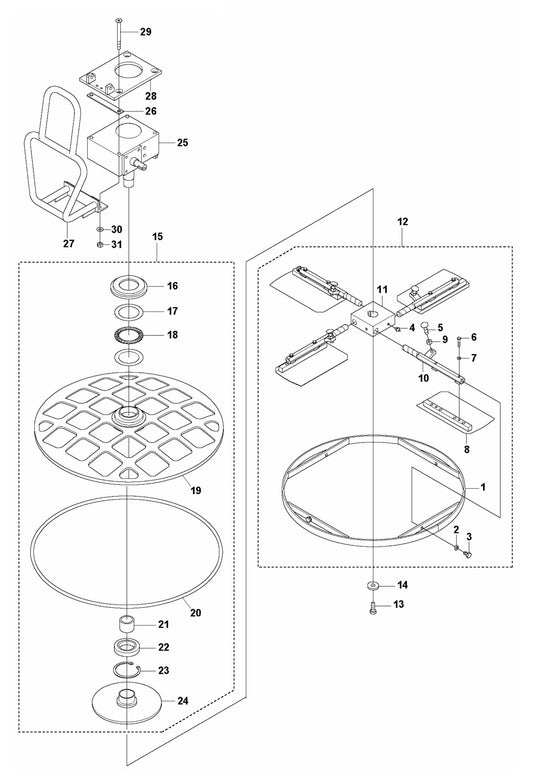 29
28
26
25
27
30
31
15
16
17
18
19
20
21
22
23
24
12
11
4
5
9
6
7
10
8
1
2
3
14
13