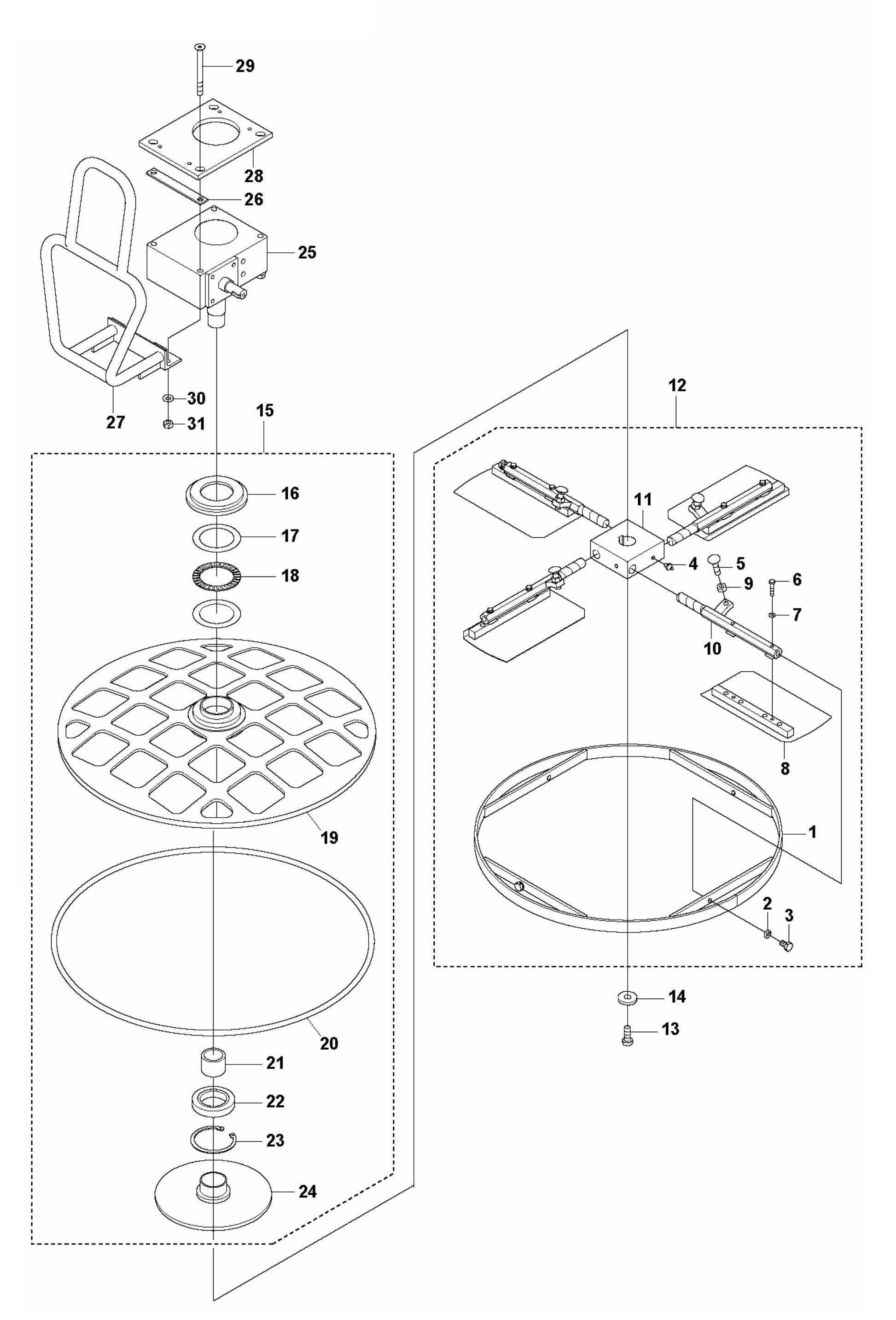 29
28
26
25
27
30
31
15
16
17
18
19
20
21
22
23
24
12
11
4
5
9
6
7
10
8
1
2
3
14
13