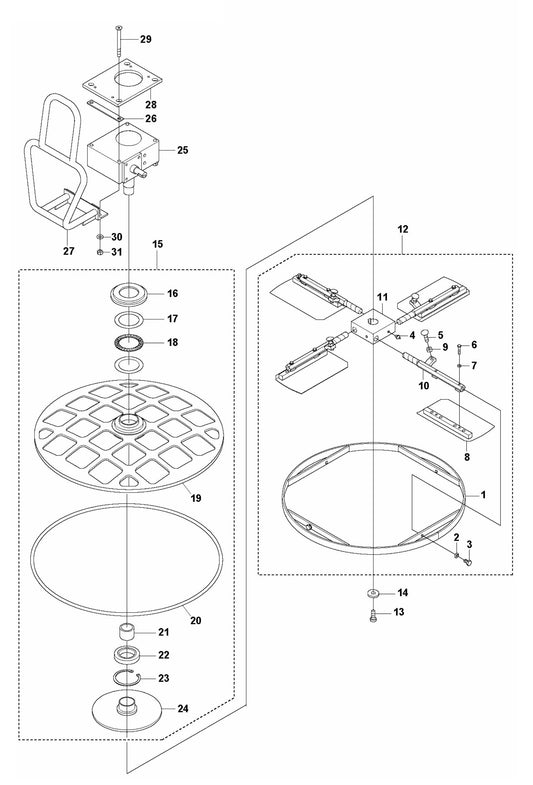 29
28
26
25
27
30
31
15
16
17
18
19
20
21
22
23
24
12
11
4
5
9
6
7
10
8
1
2
3
14
13