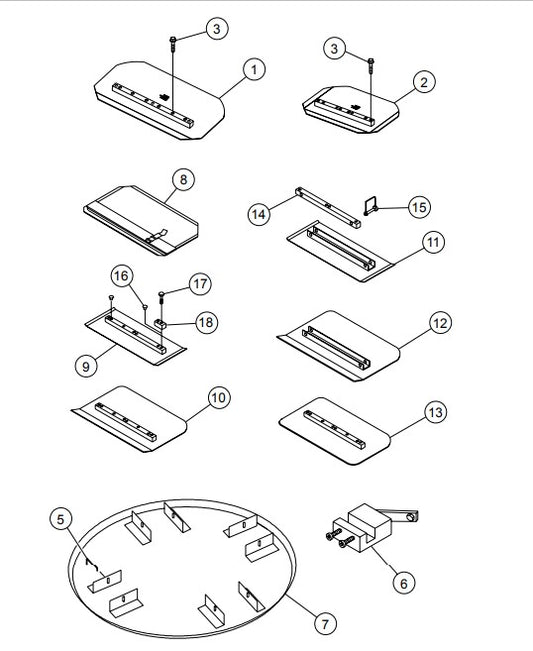 3
1
3
2
8
14
15
11
16
17
18
9
12
10
13
5
6
7