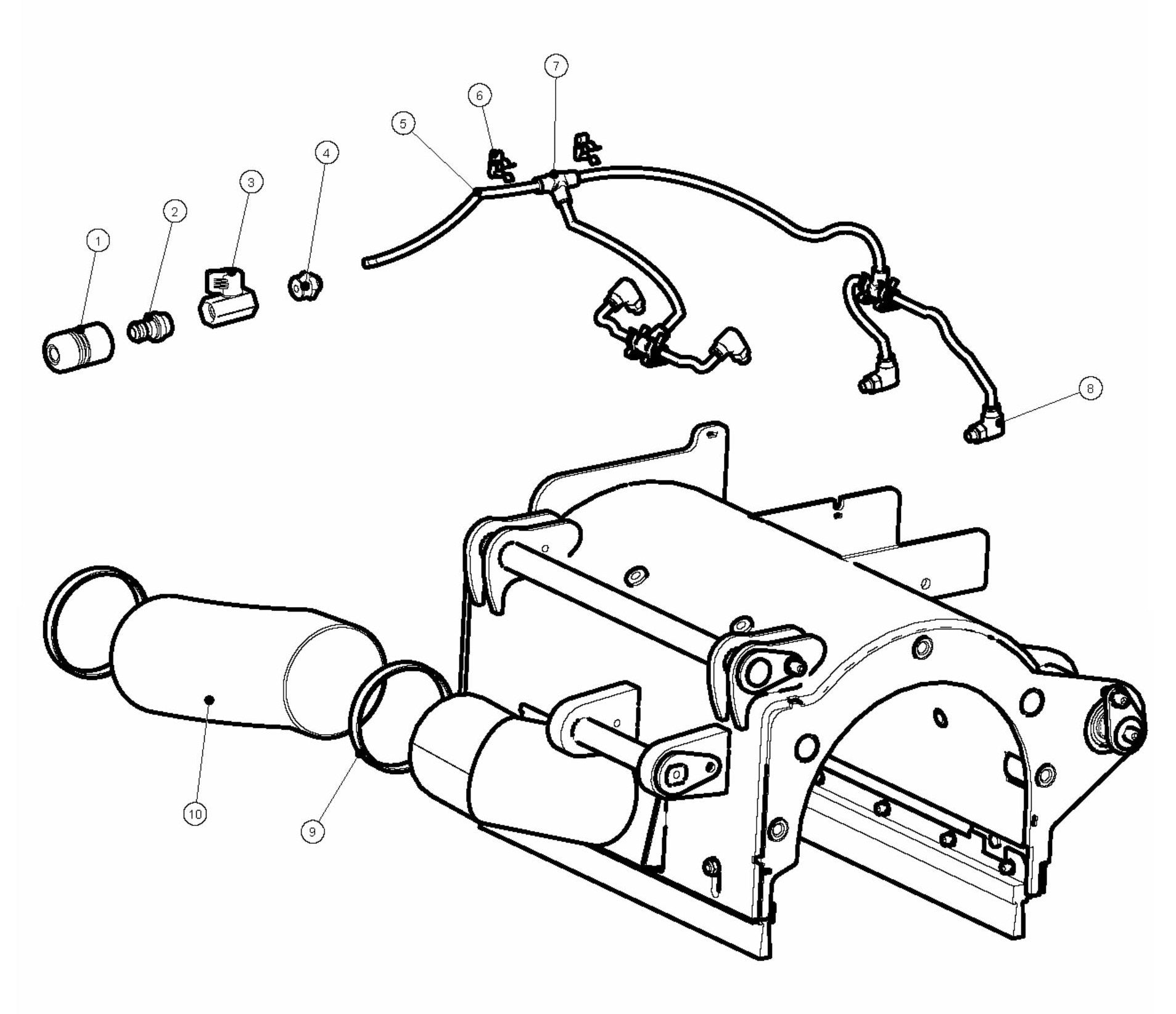 7
6
5
4
3
2
1
8
10
9