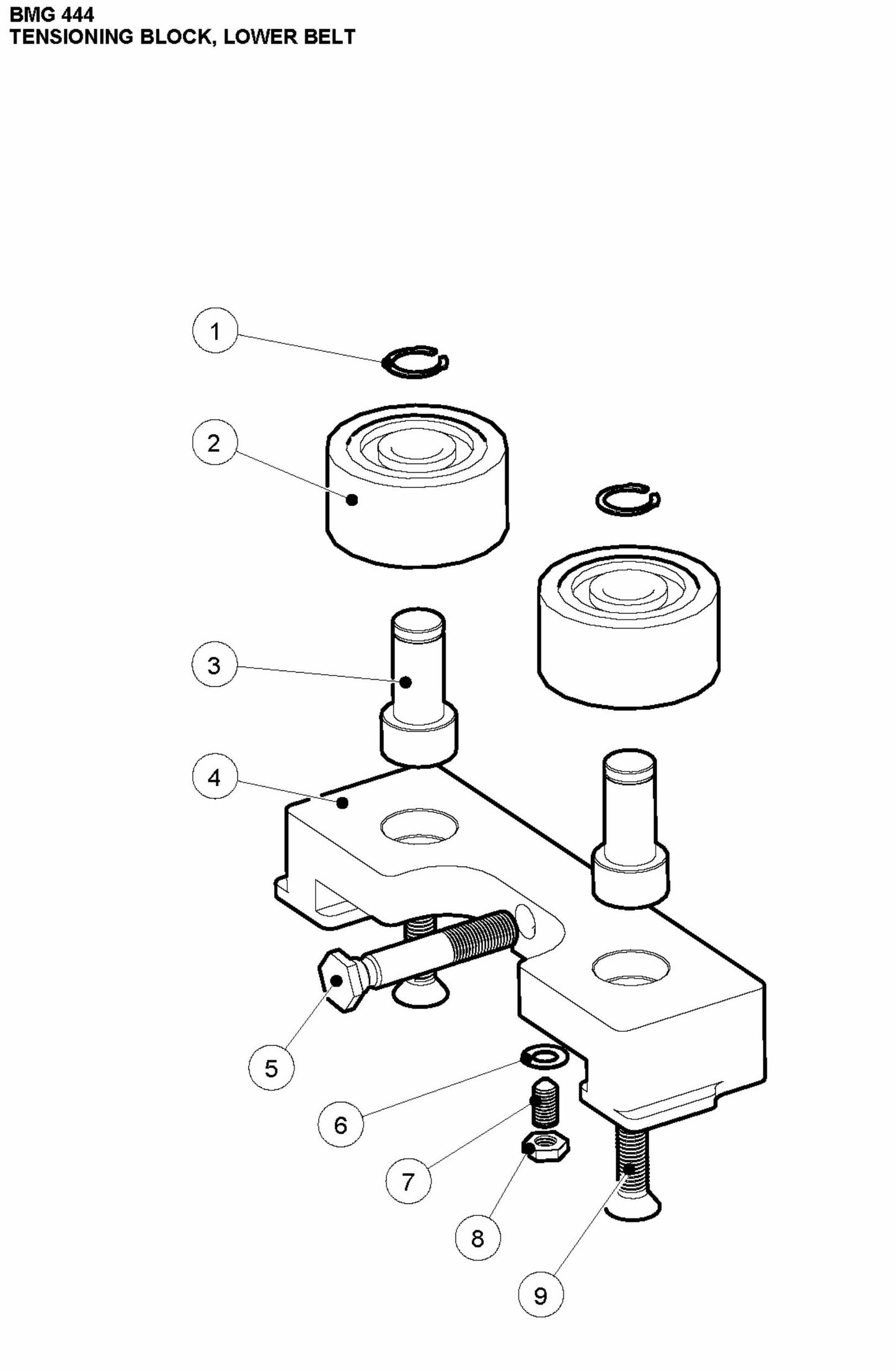 BMG 444
TENSIONING BLOCK, LOWER BELT

1

2

3

4

5

6

7

8

9