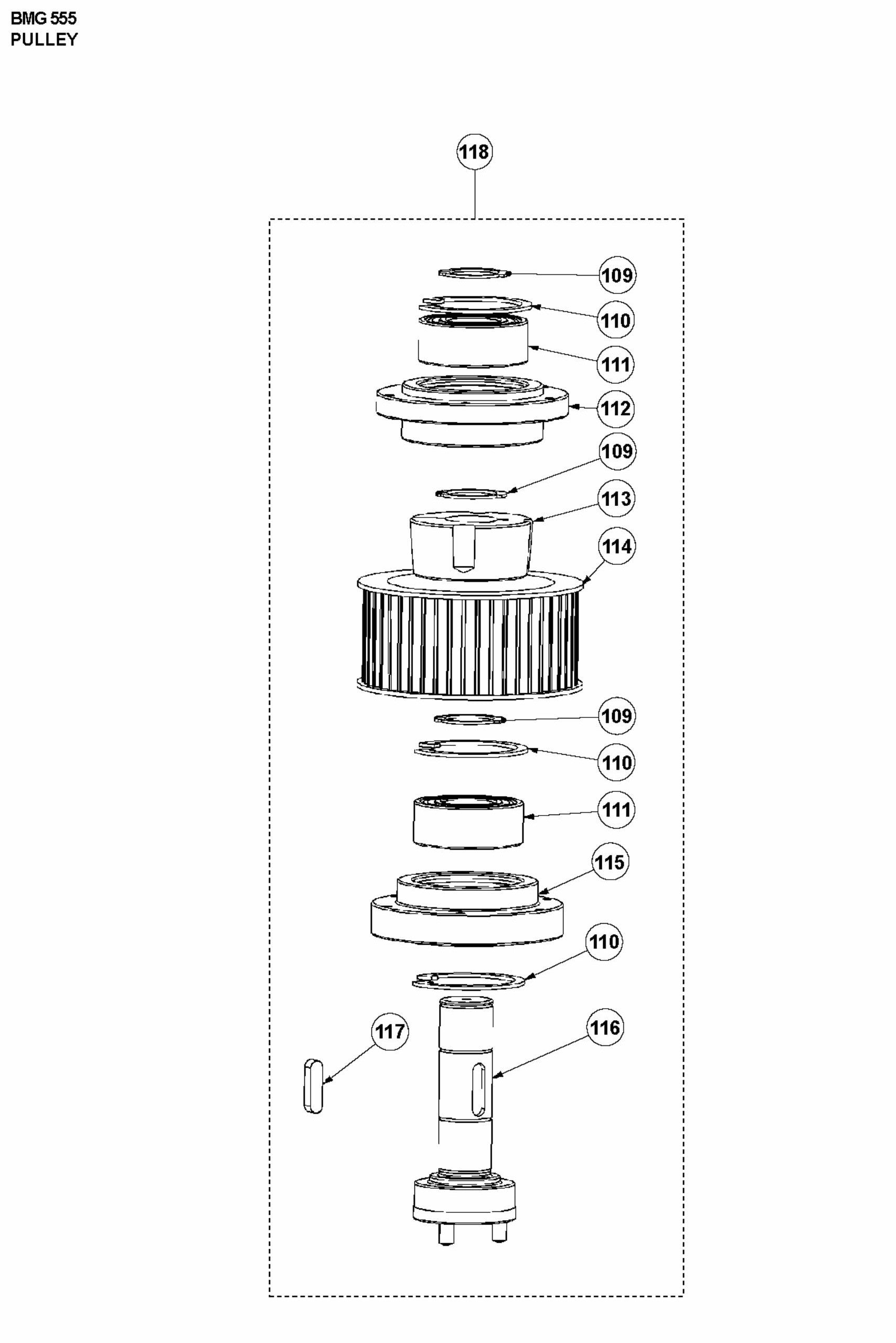 BMG 555
PULLEY

118

109

110

111

112

109

113

114

109

110

111

115

110

117

116