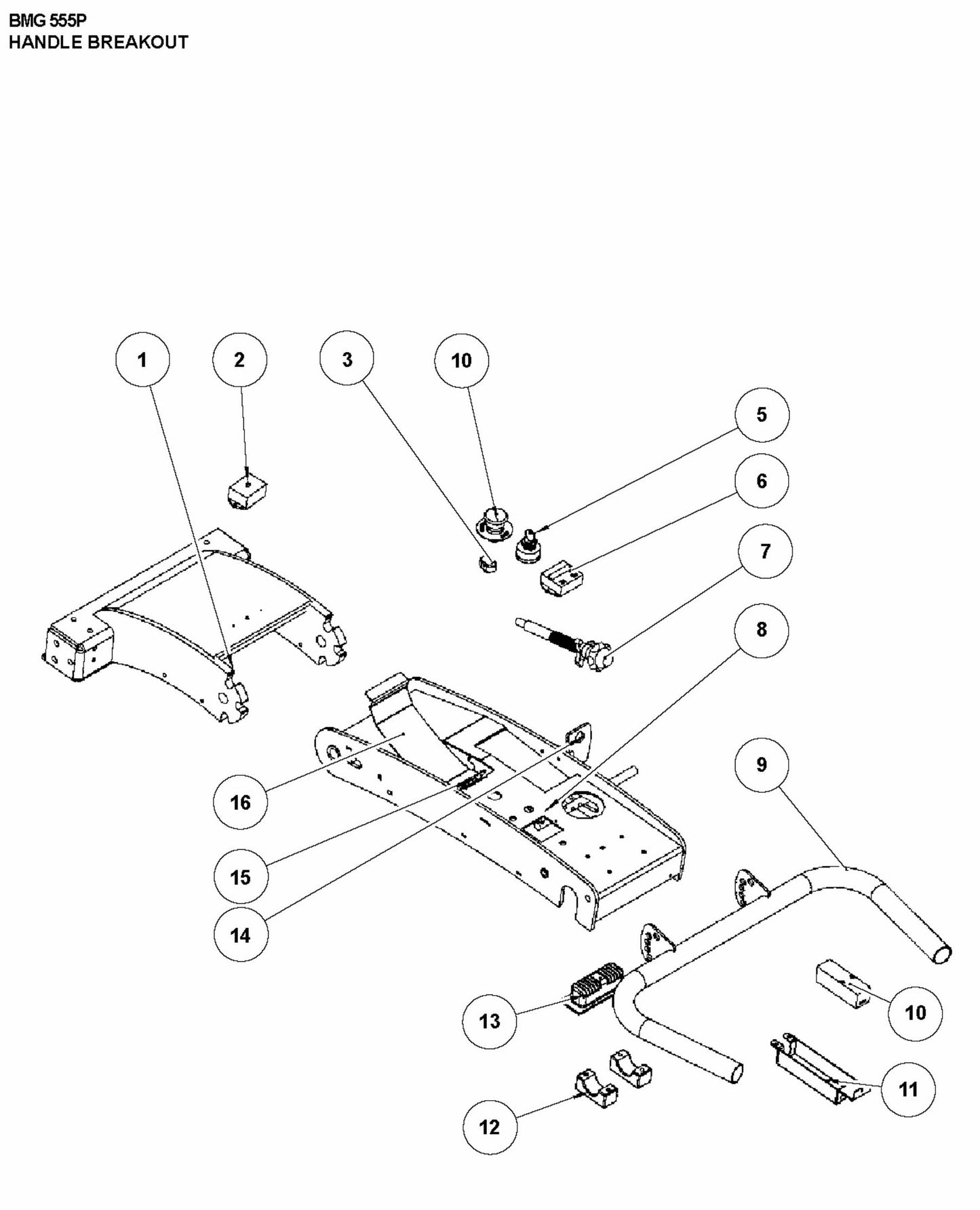 BMG 555P
HANDLE BREAKOUT

1
2
3
10
5
6
7
8
9
16
15
14
13
10
11
12