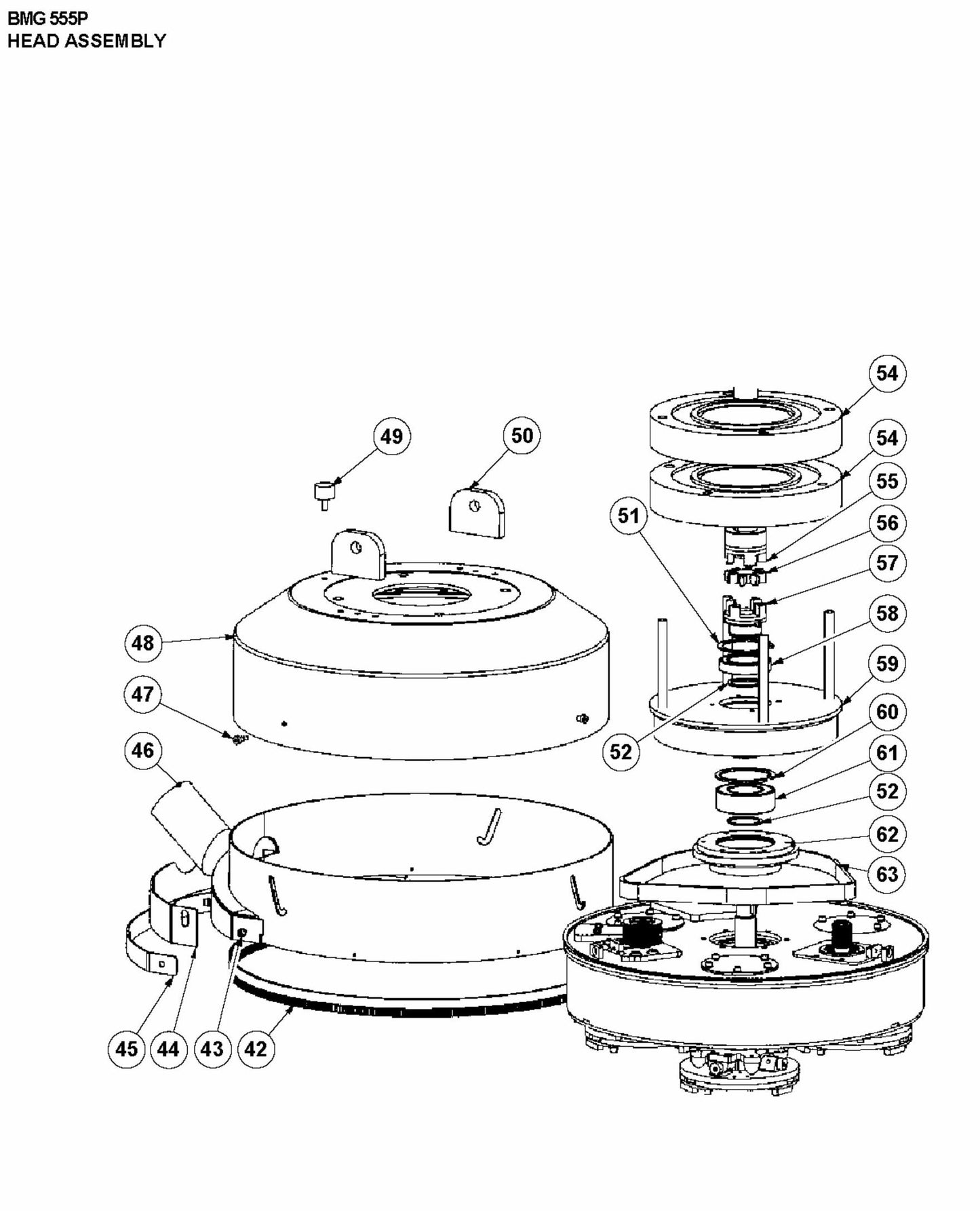 BMG 555P
HEAD ASSEMBLY

54
49
50
54
55
51
56
57
58
48
59
47
60
52
46
61
52
62
63
45
44
43
42