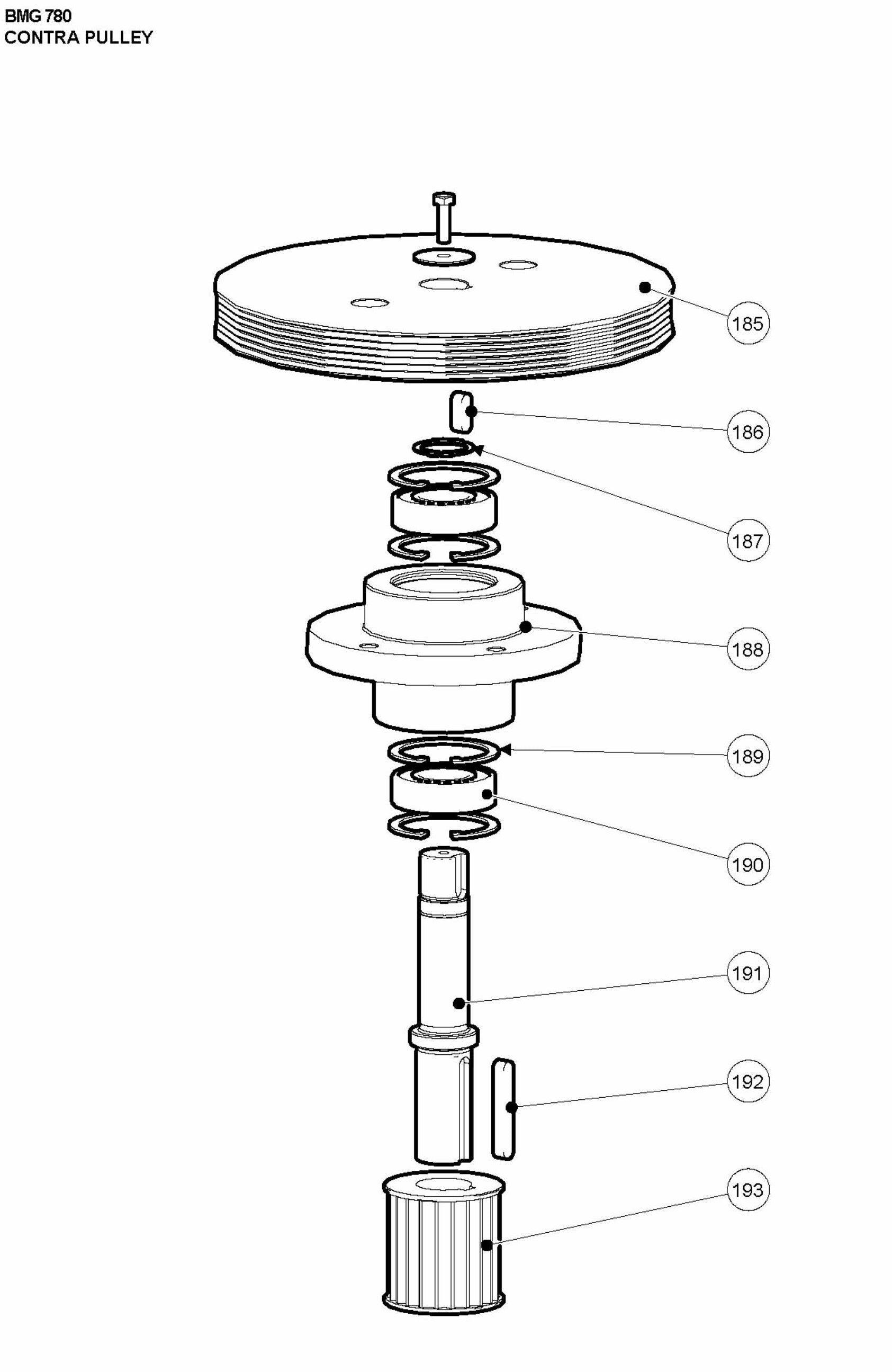 BMG 780
CONTRA PULLEY

185
186
187
188
189
190
191
192
193