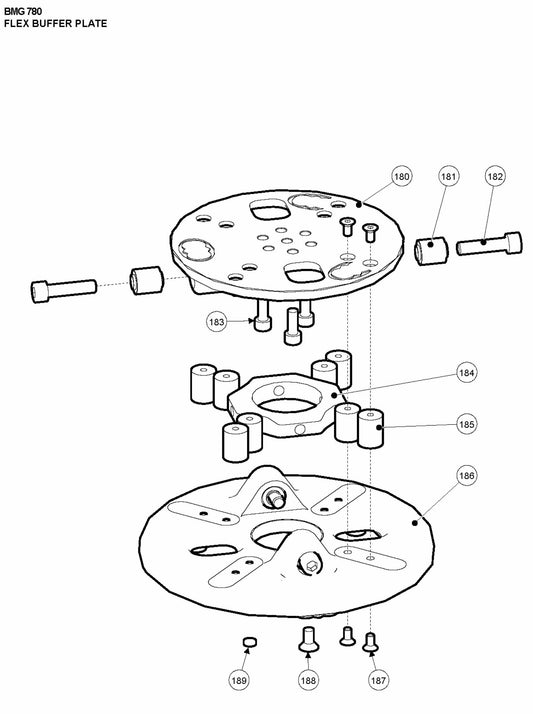 BMG 780
FLEX BUFFER PLATE

180
181
182
183
184
185
186
189
188
187