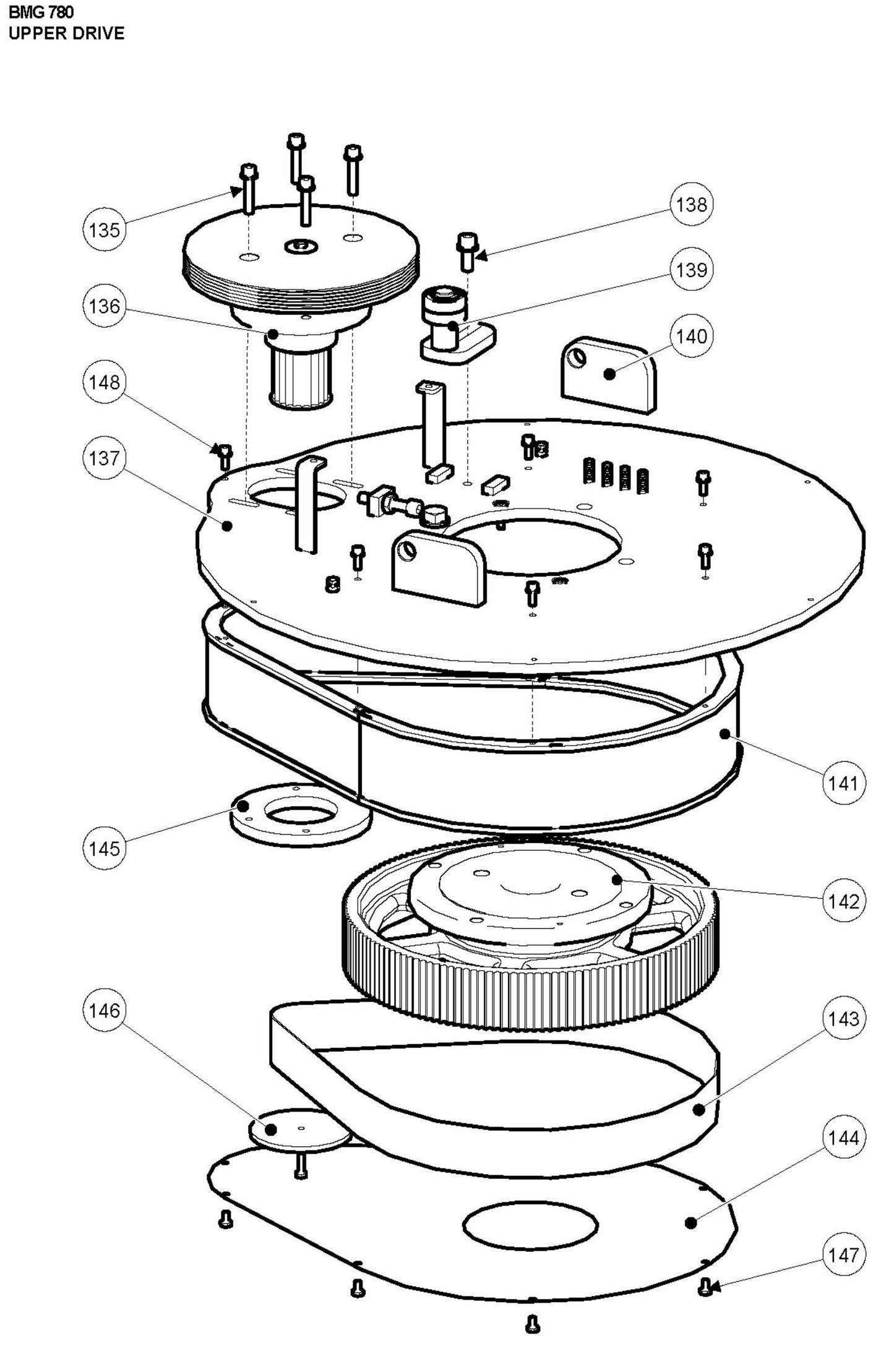 BMG 780
UPPER DRIVE

135
138
139
136
140
148
137
141
145
142
146
143
144
147