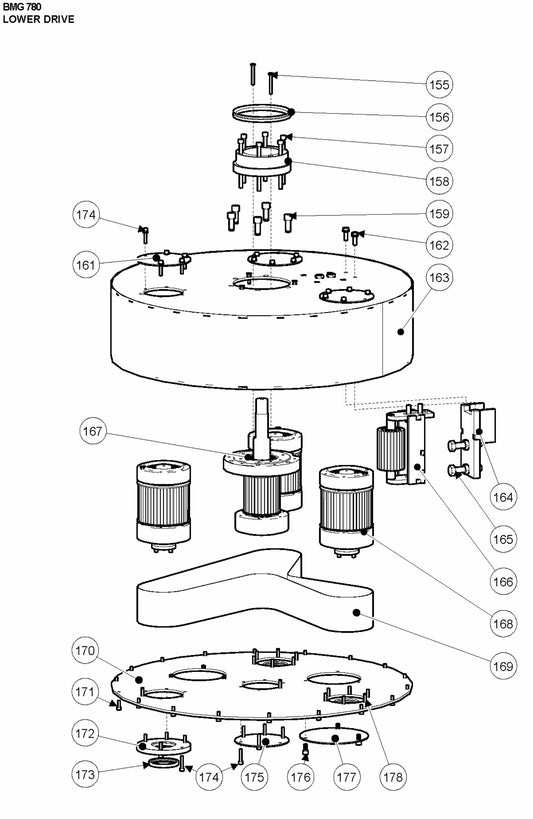 BMG 780
LOWER DRIVE

155
156
157
158
174
159
162
161
163
167
164
165
166
168
169
170
171
172
173
174
175
176
177
178