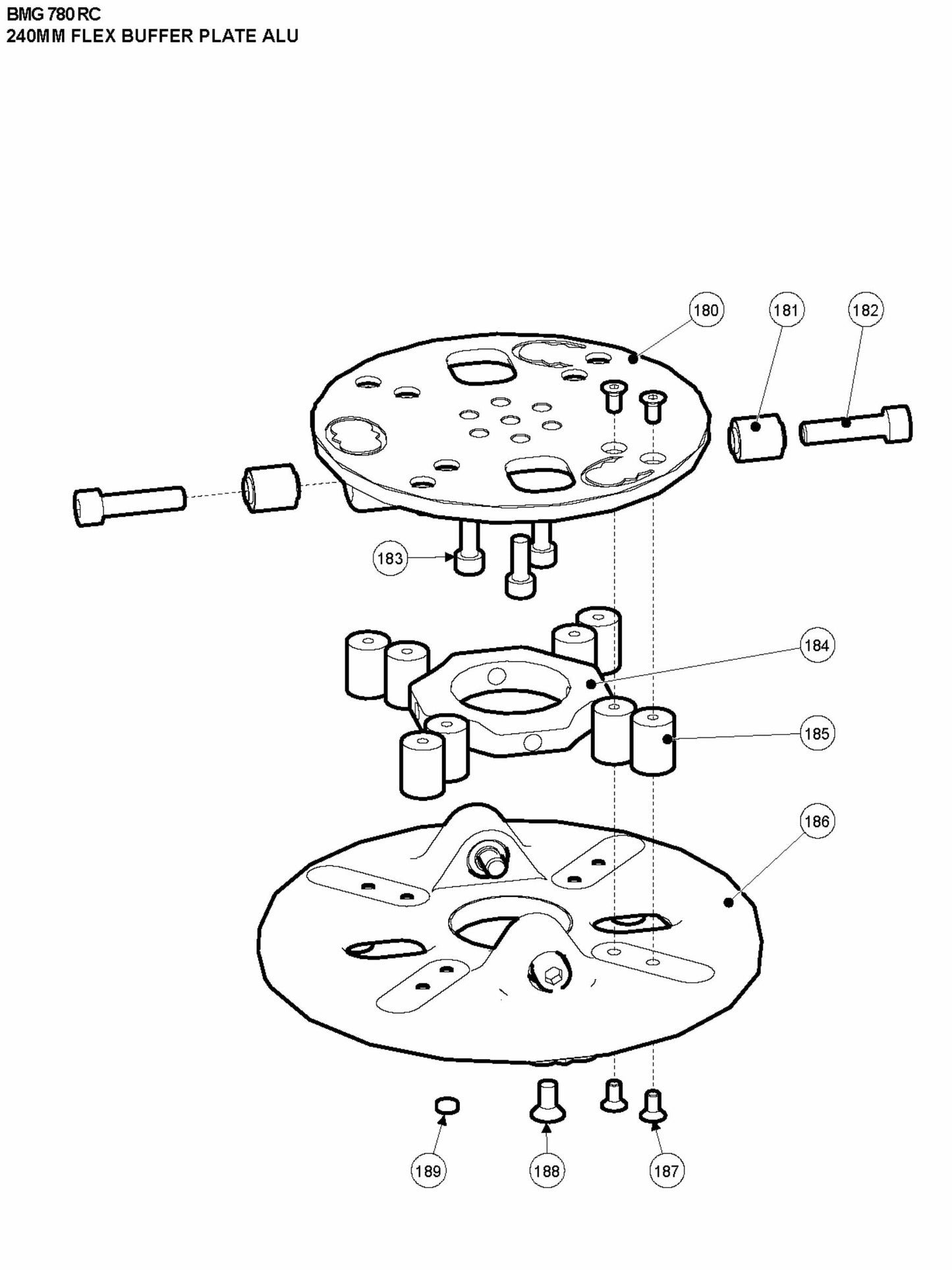 BMG 780 RC
240MM FLEX BUFFER PLATE ALU

180
181
182
183
184
185
186
189
188
187