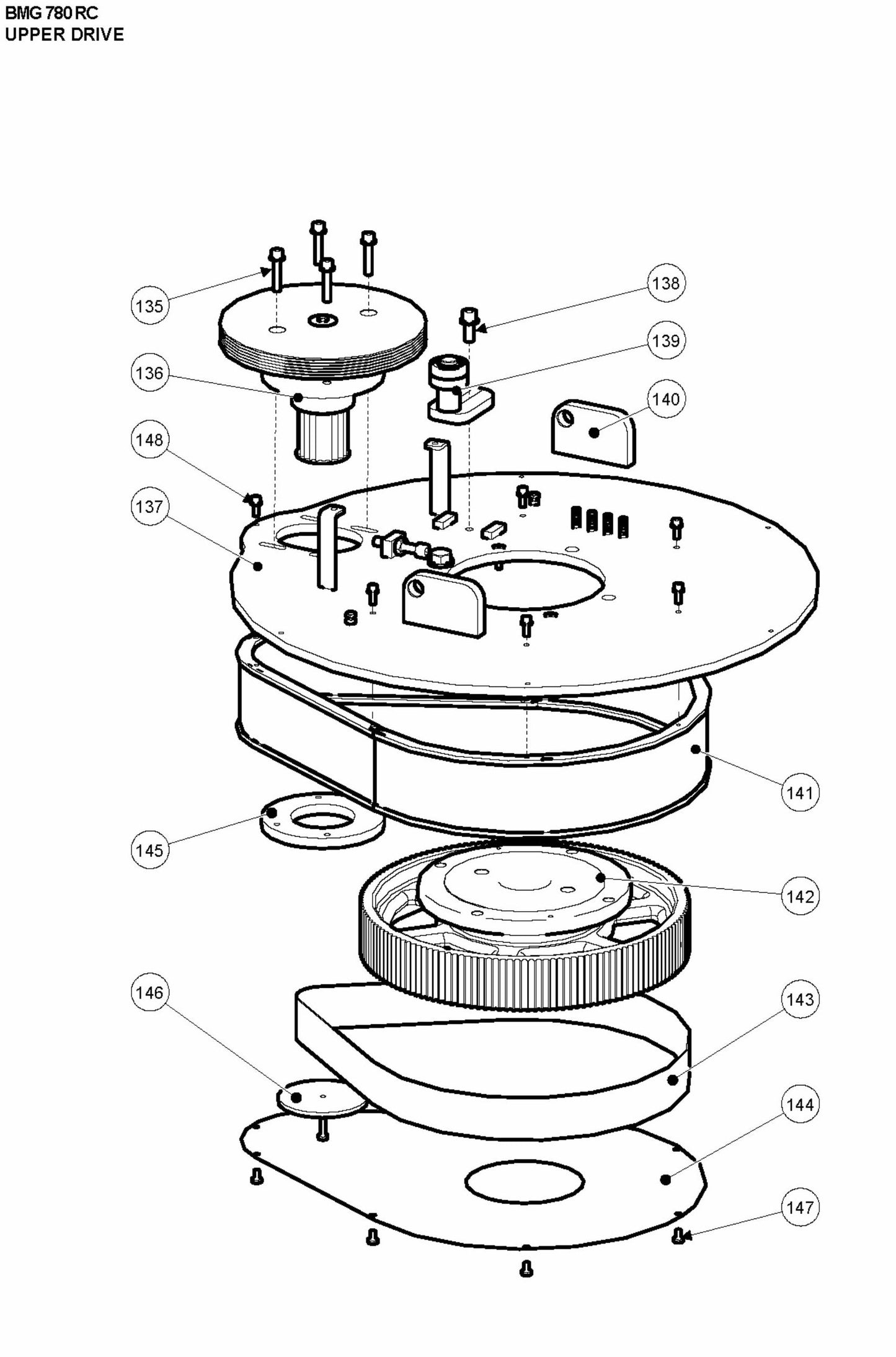 BMG 780 RC
UPPER DRIVE

135
138
139
136
140
148
137
141
145
142
146
143
144
147