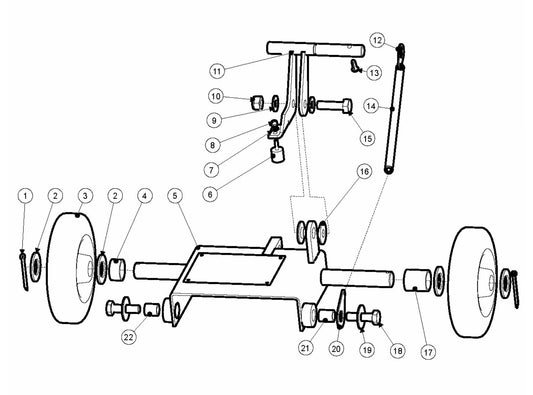 12
11
13
10
14
9
8
15
7
6
16
1
2
3
2
4
5
22
21
20
19
18
17