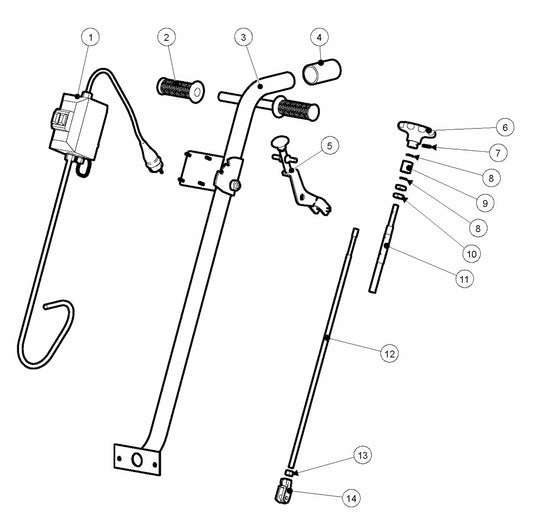 1
2
3
4
5
6
7
8
9
8
10
11
12
13
14