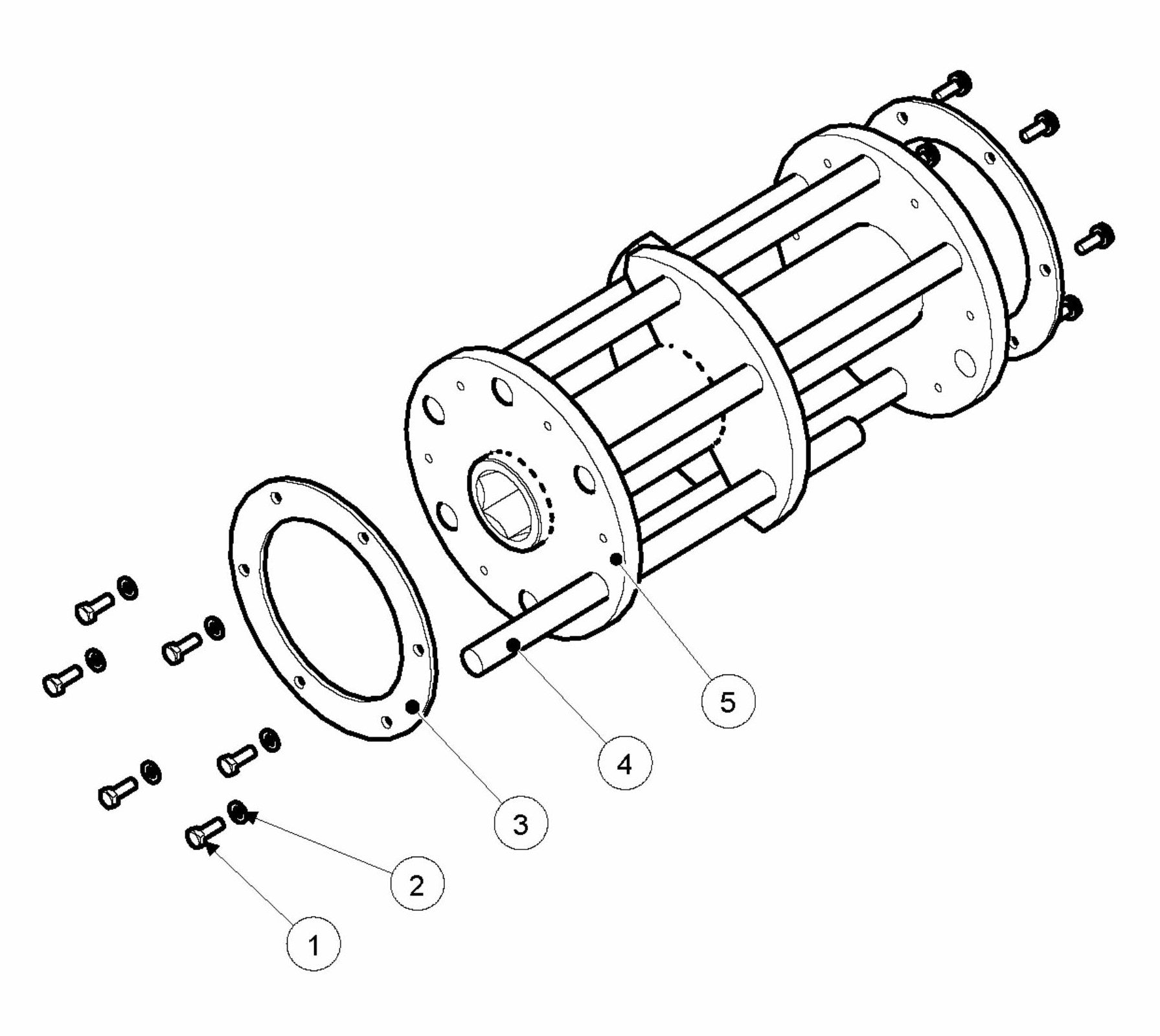 5
4
3
2
1