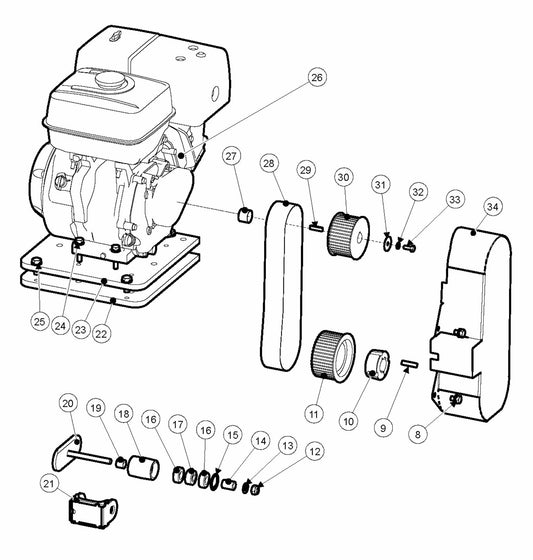 26
27
28
29
30
31
32
33
34
25
24
23
22
11
10
9
8
20
19
18
16
17
16
15
14
13
12
21