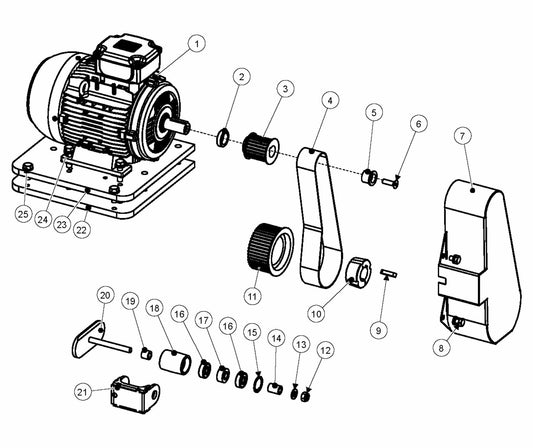 1
2
3
4
5
6
7
25
24
23
22
11
10
9
8
20
19
18
16
17
16
15
14
13
12
21