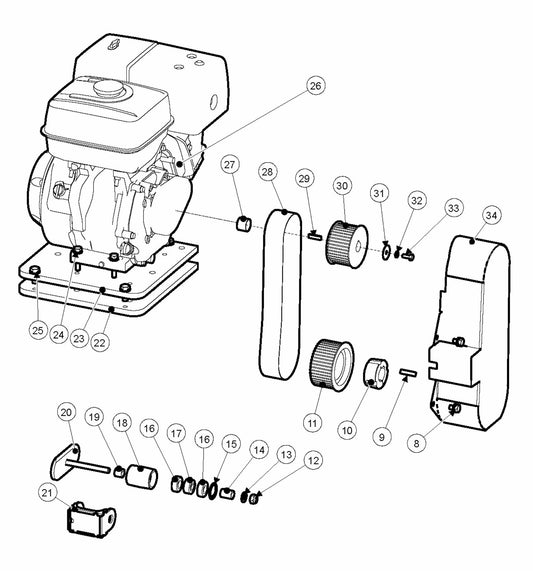 26
27
28
29
30
31
32
33
34
25
24
23
22
11
10
9
8
20
19
18
16
17
16
15
14
13
12
21