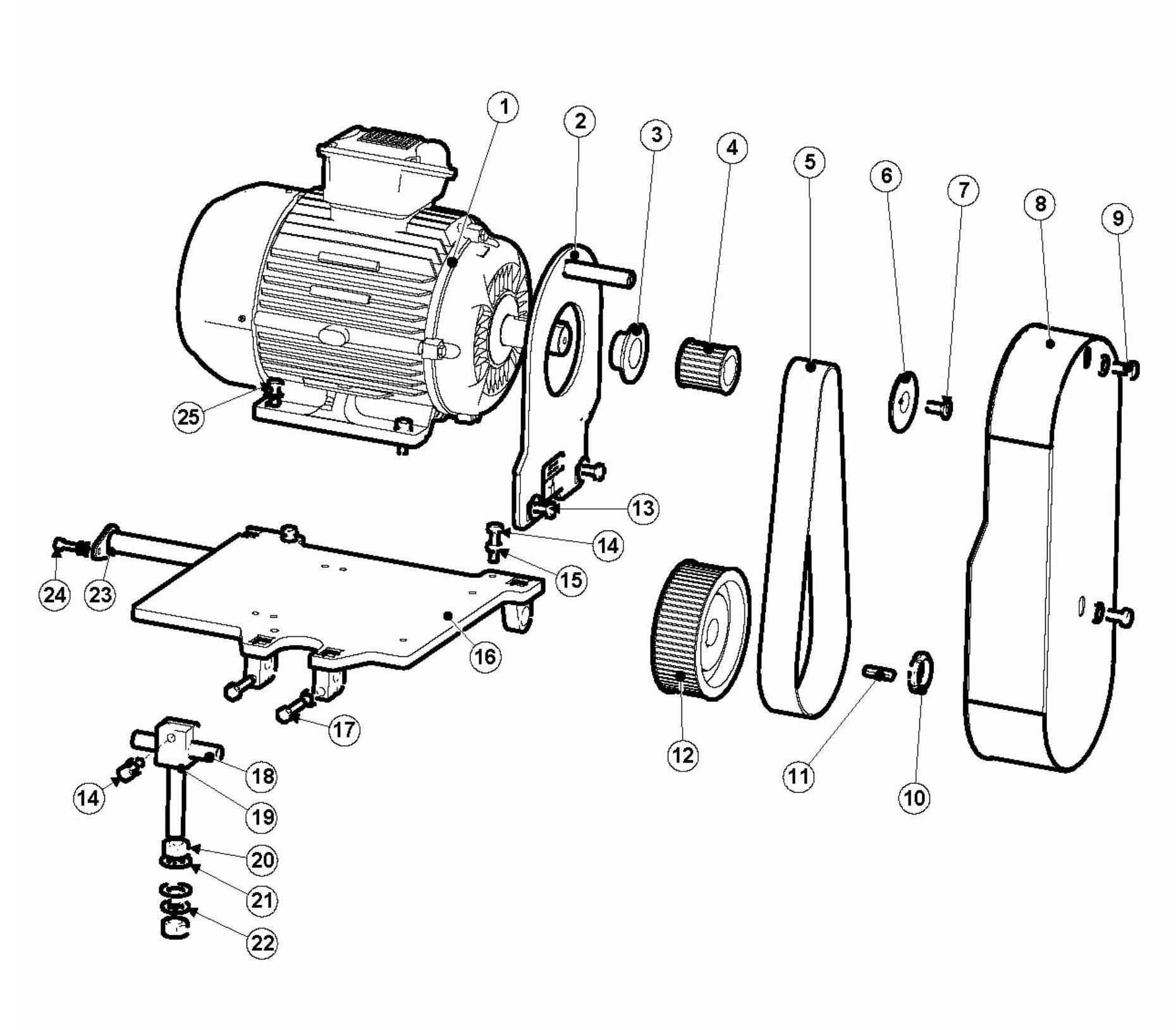 1
2
3
4
5
6
7
8
9
25
13
14
15
24
23
16
17
12
11
10
18
14
19
20
21
22