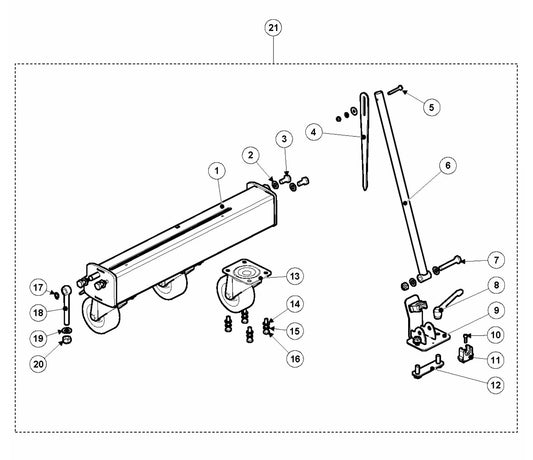 21
5
4
3
2
6
1
7
13
8
17
14
9
18
15
10
19
16
11
20
12