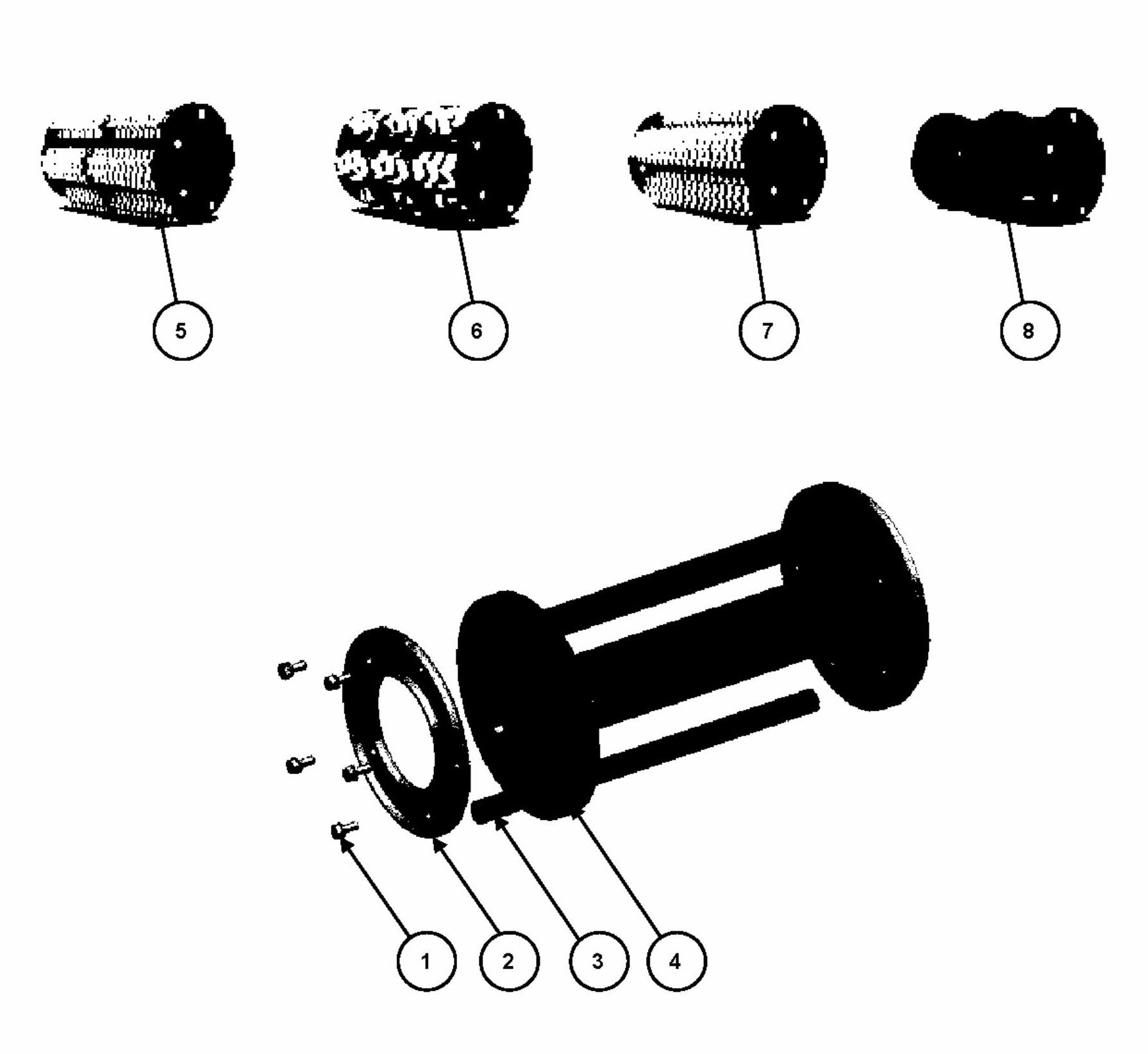 5
6
7
8

1
2
3
4