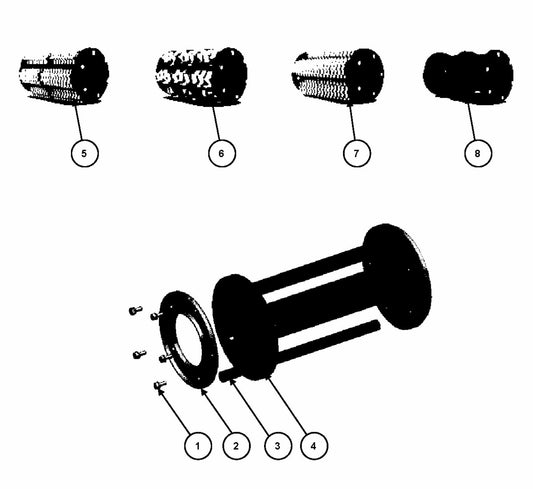 5
6
7
8
1
2
3
4