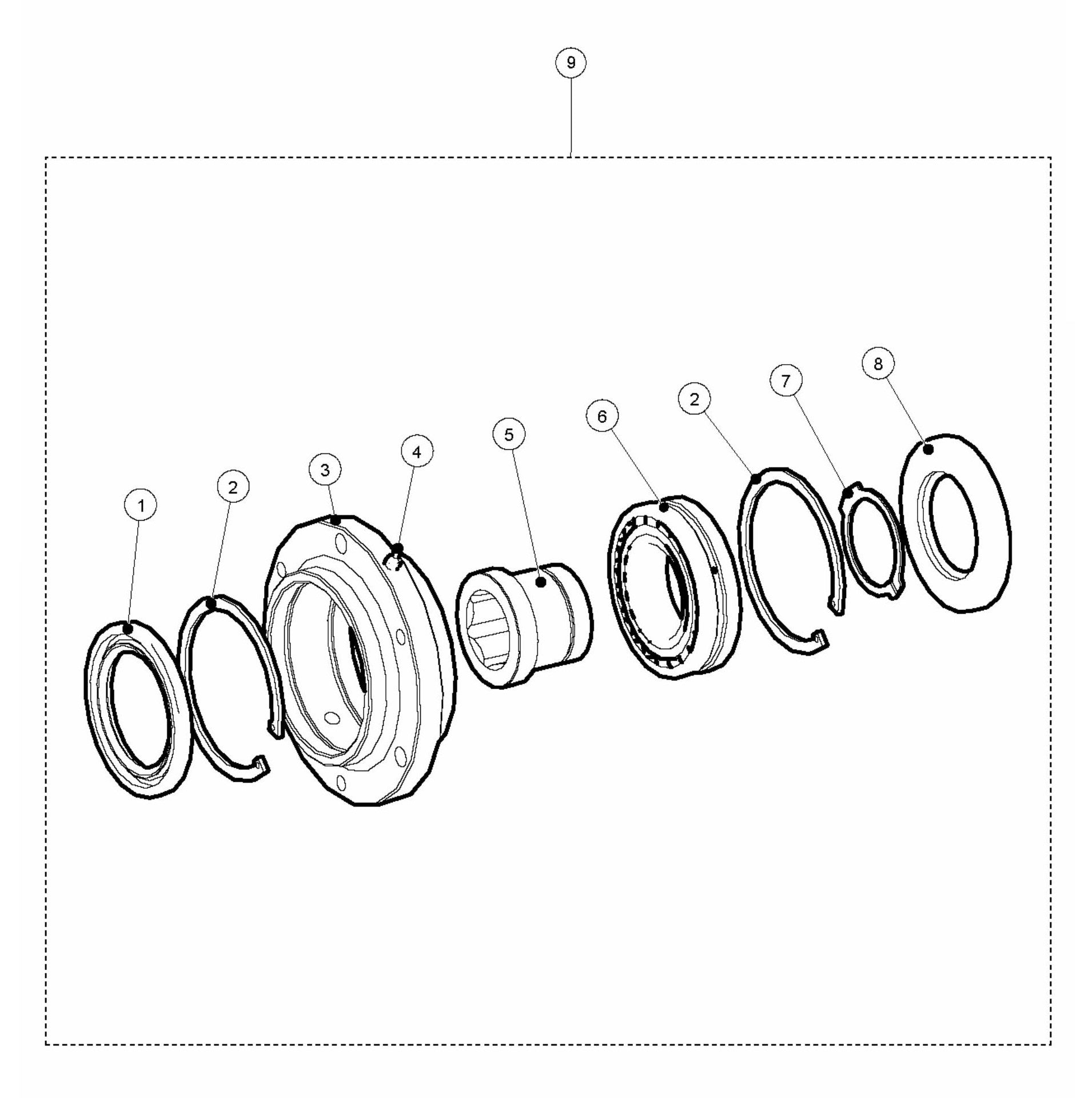 9

1
2
3
4
5
6
2
7
8