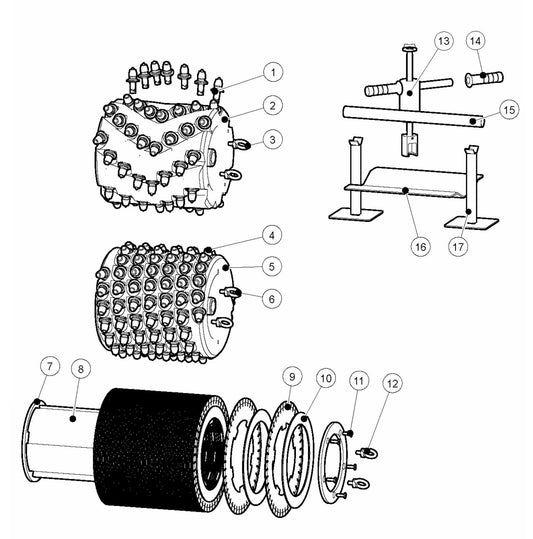 1
2
3
4
5
6
7
8
9
10
11
12
13
14
15
16
17