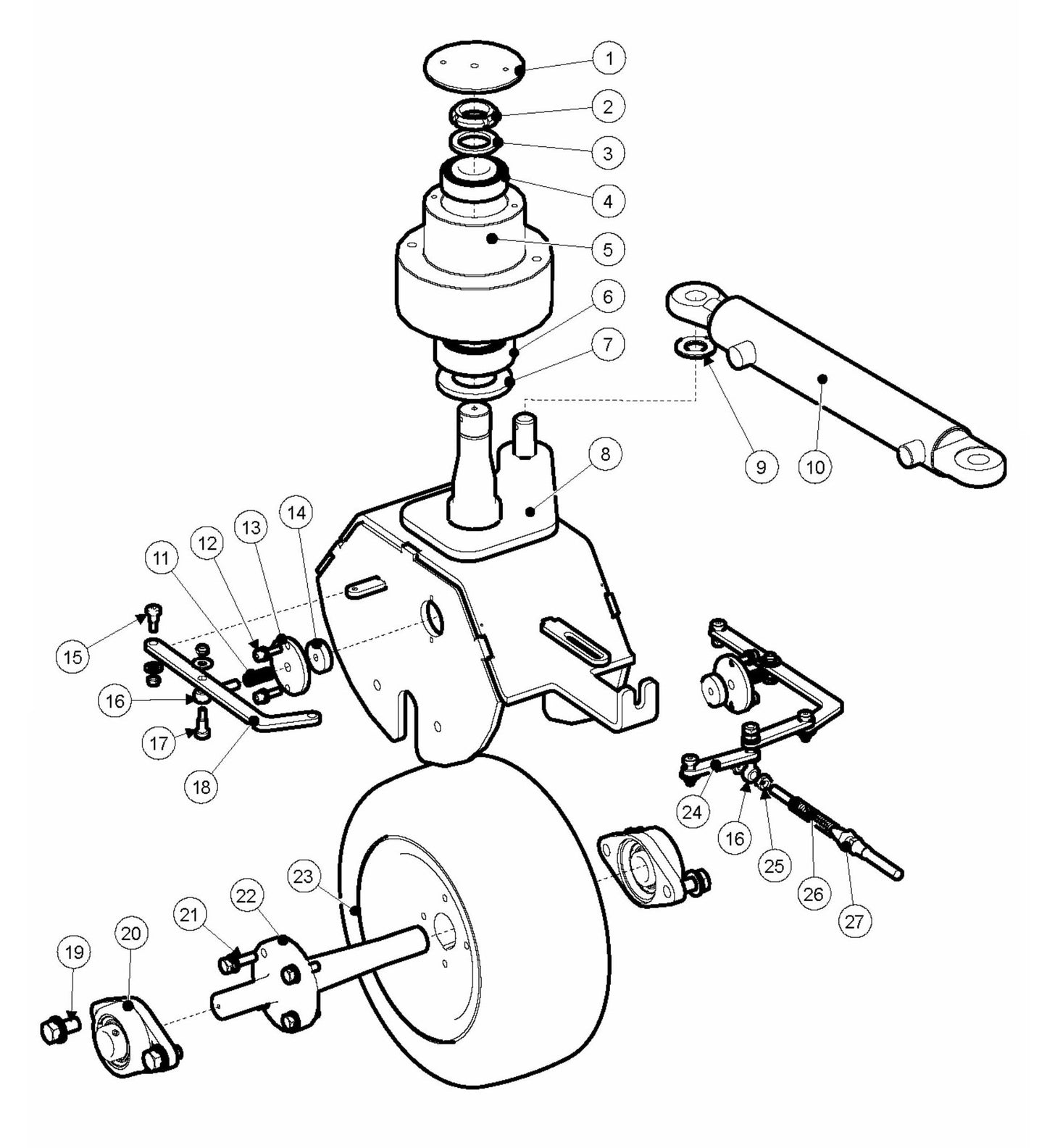 1
2
3
4
5
6
7
8
9
10
14
13
12
11
15
16
17
18
24
16
25
26
27
23
22
21
20
19