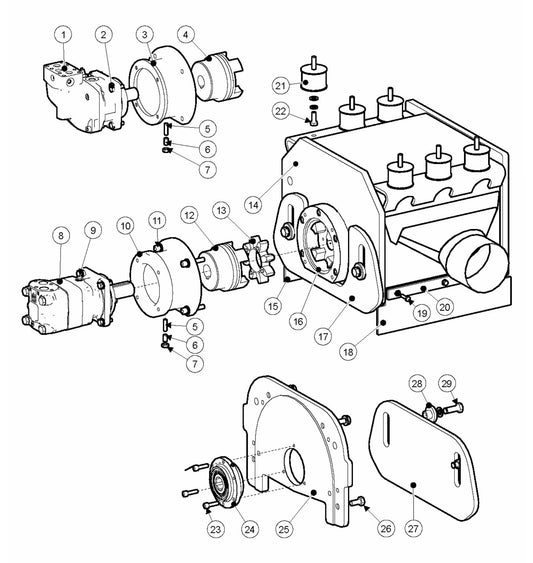 1
2
3
4
21
22
5
6
7
14
8
9
10
11
12
13
15
16
17
18
19
20
5
6
7
28
29
23
24
25
26
27