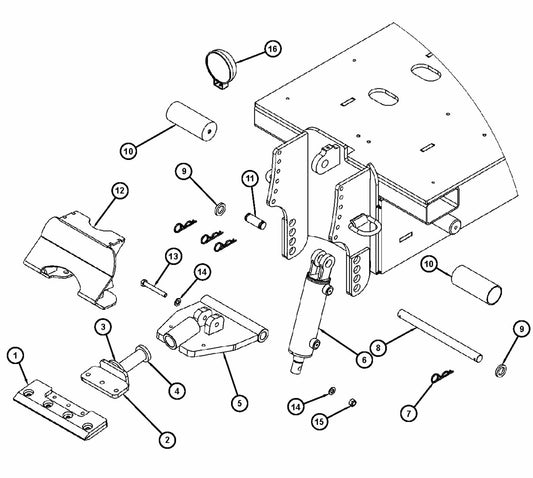 16
10
9
11
12
13
14
10
3
1
4
5
6
8
9
2
14
15
7