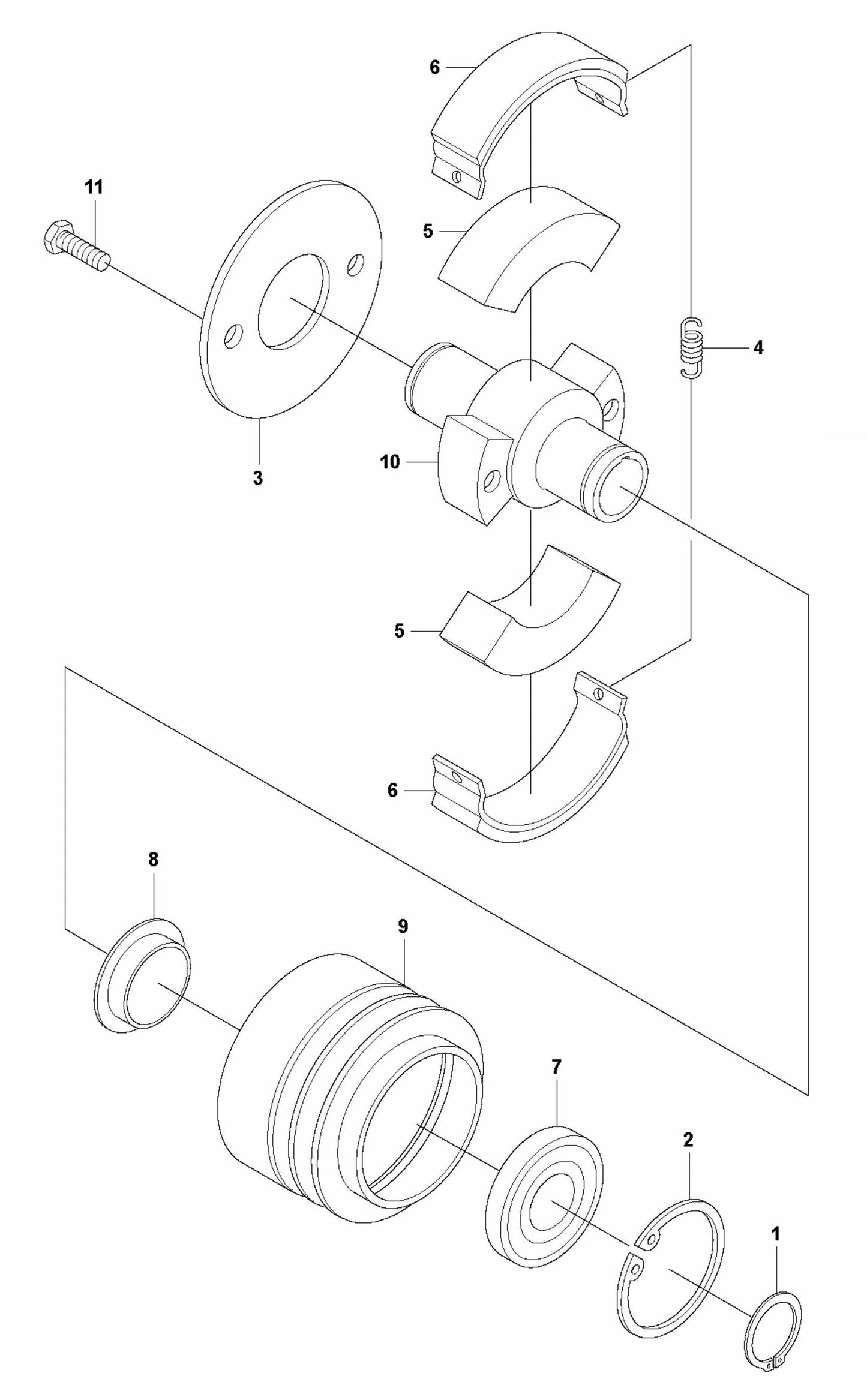 6
11
5
4
3
10
5
6
8
9
7
2
1