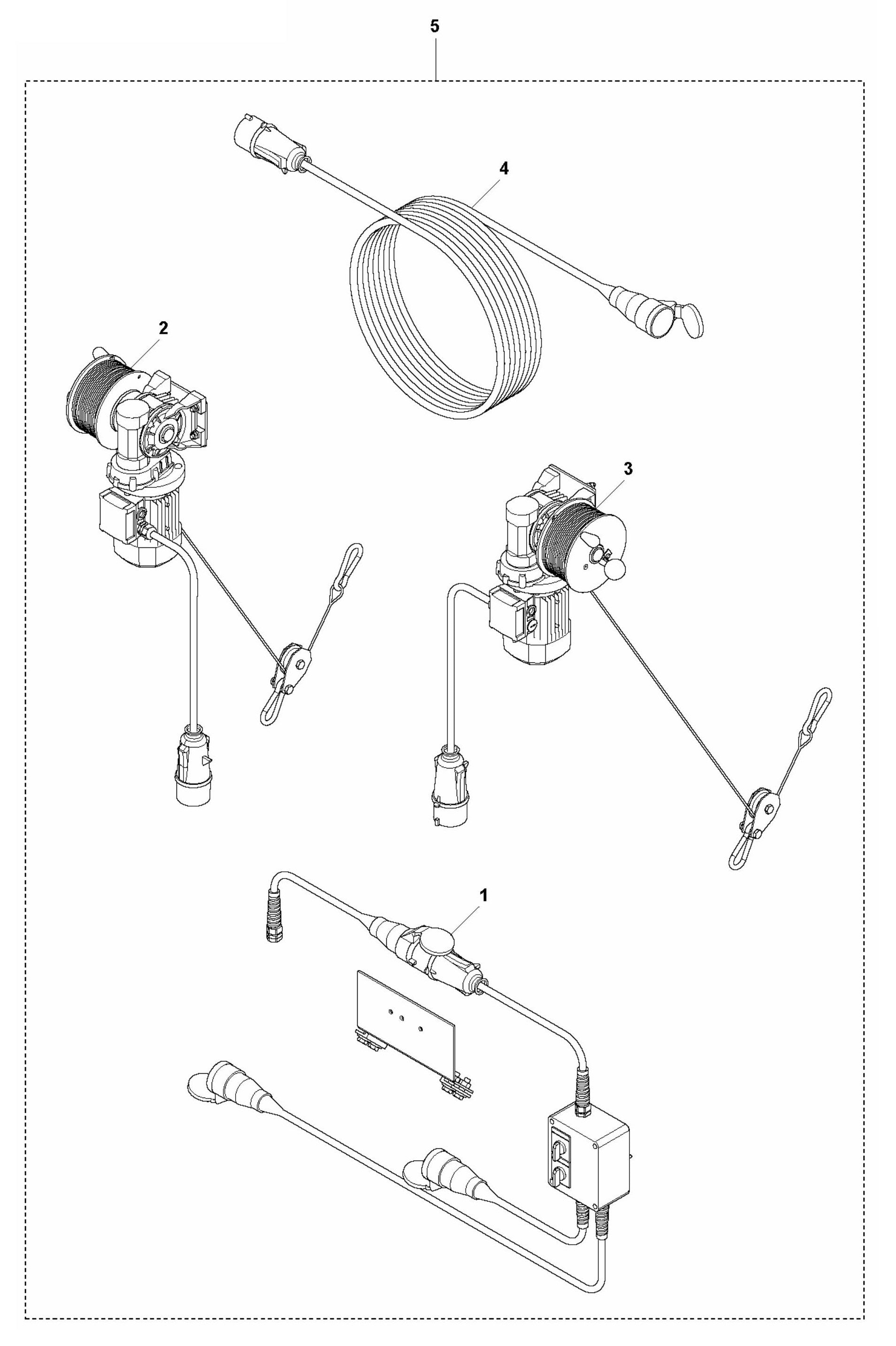 5

4

2

3

1