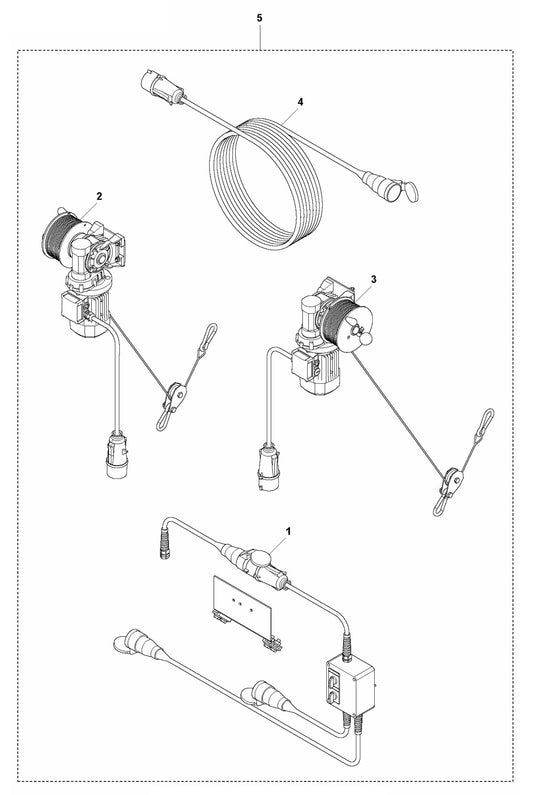 5
4
2
3
1