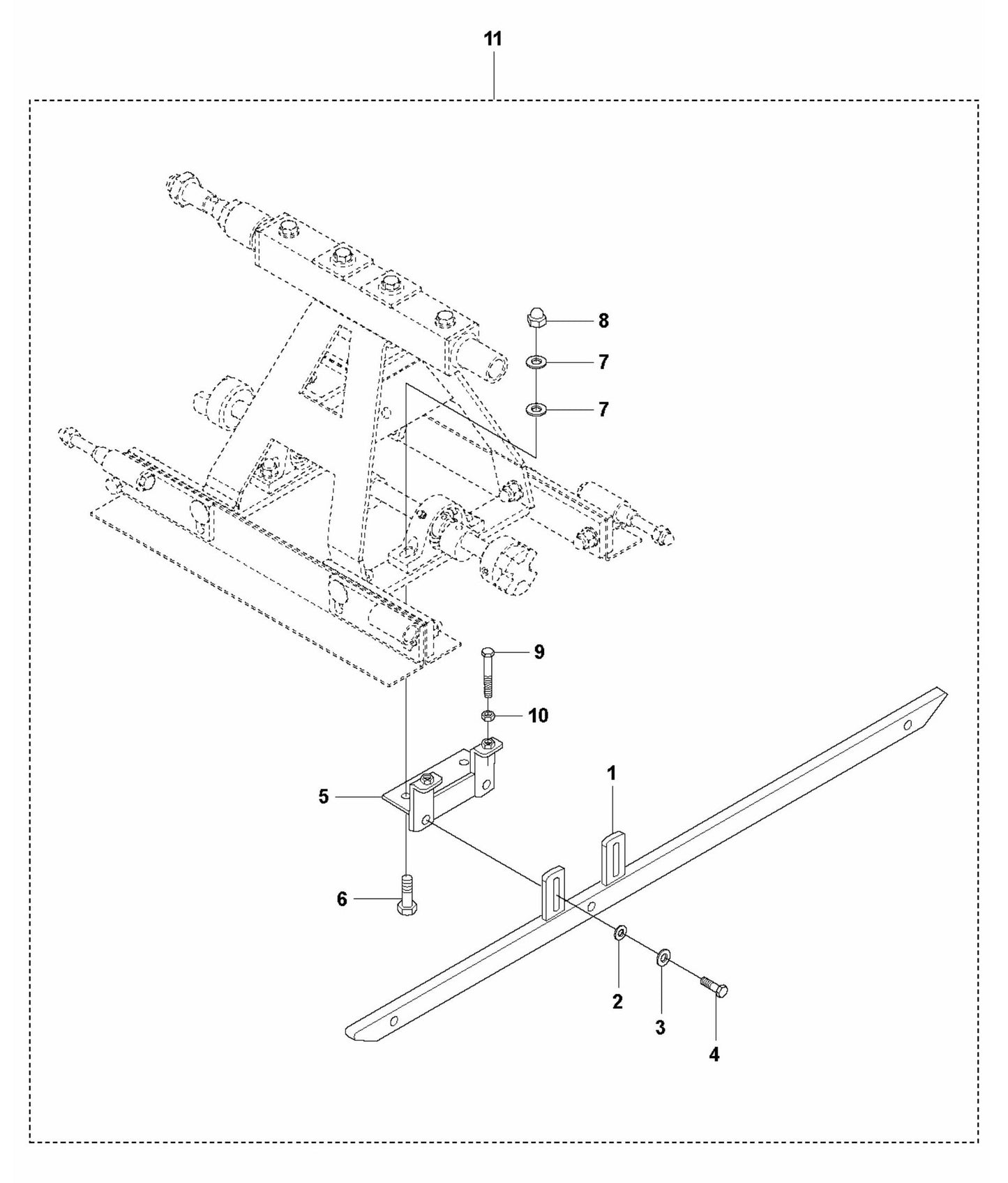 11

8

7

7

9

10

1

5

6

2

3

4