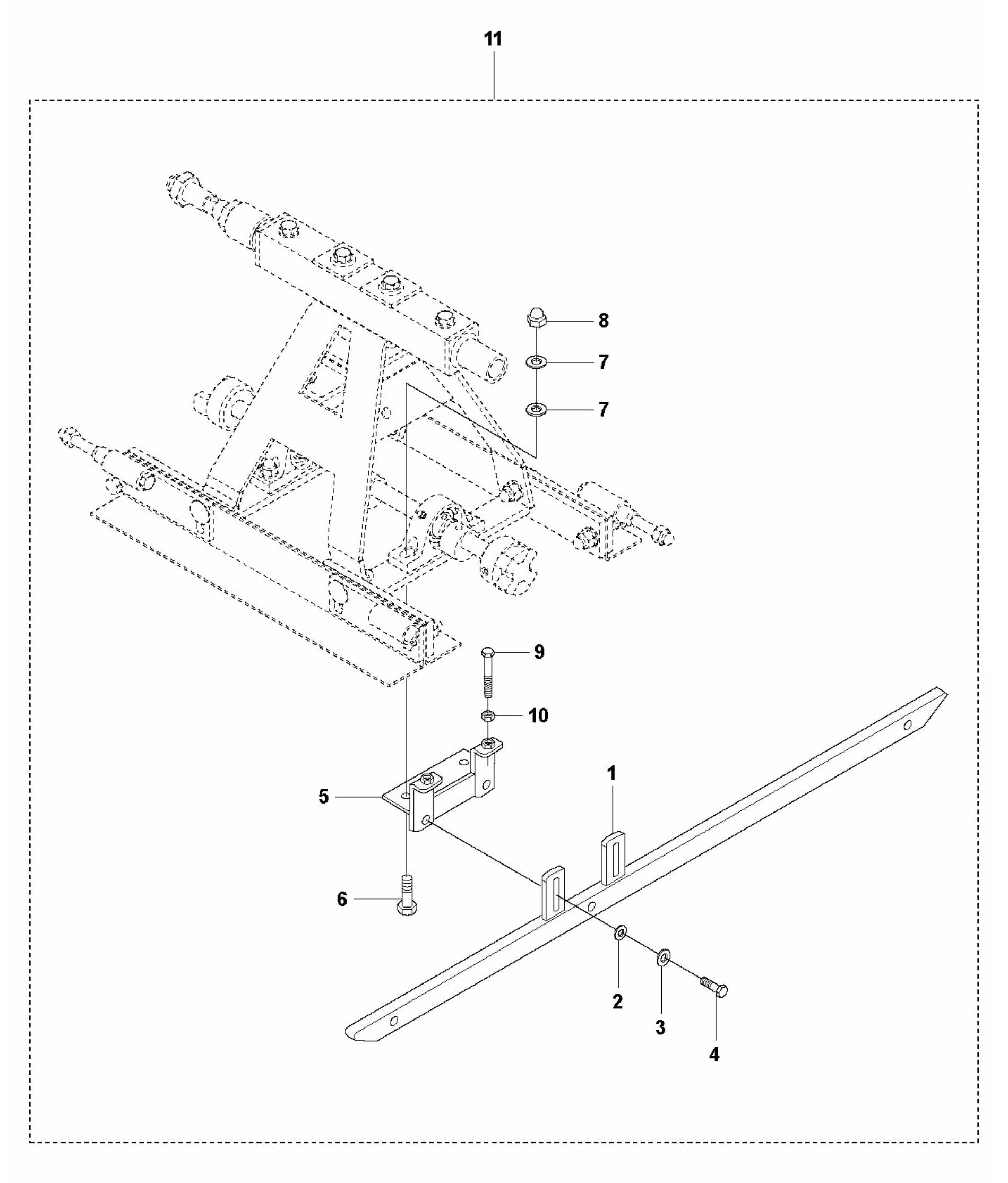 11

8

7

7

9

10

1

5

6

2

3

4