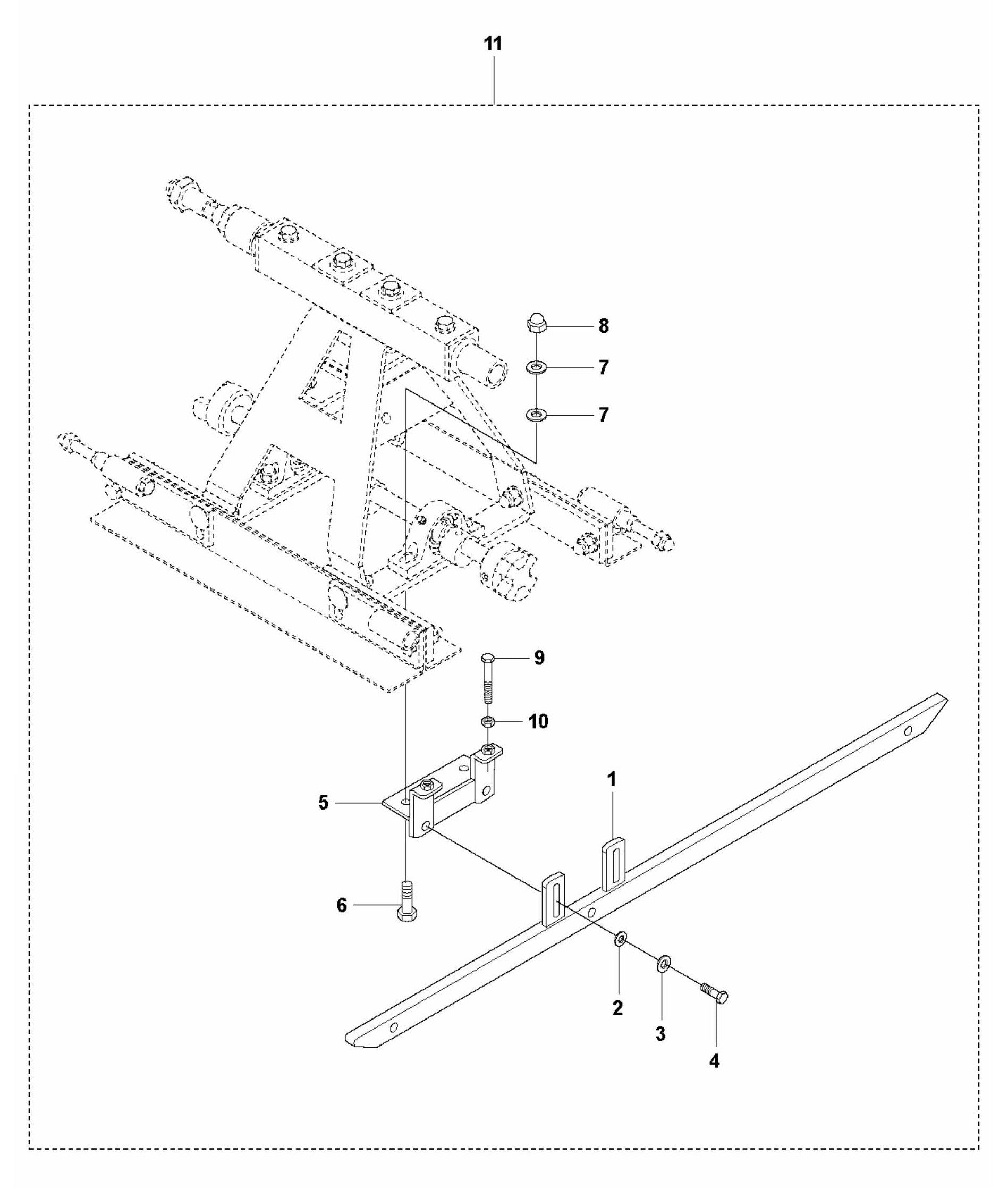 11

8
7
7
9
10
1
5
6
2
3
4