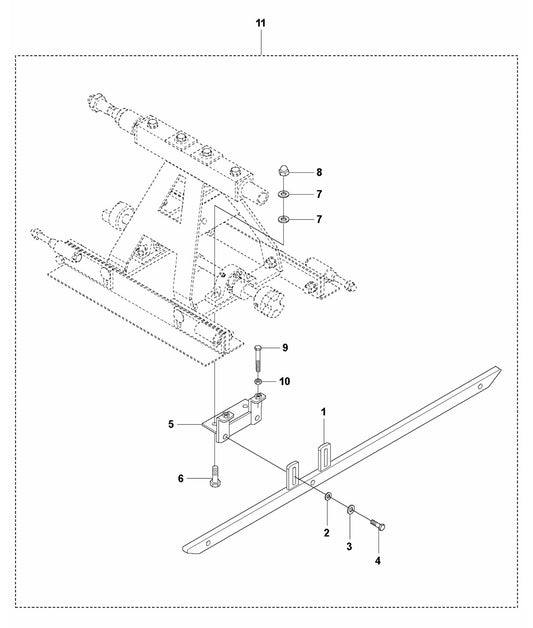 11

8
7
7
9
10
5
1
6
2
3
4