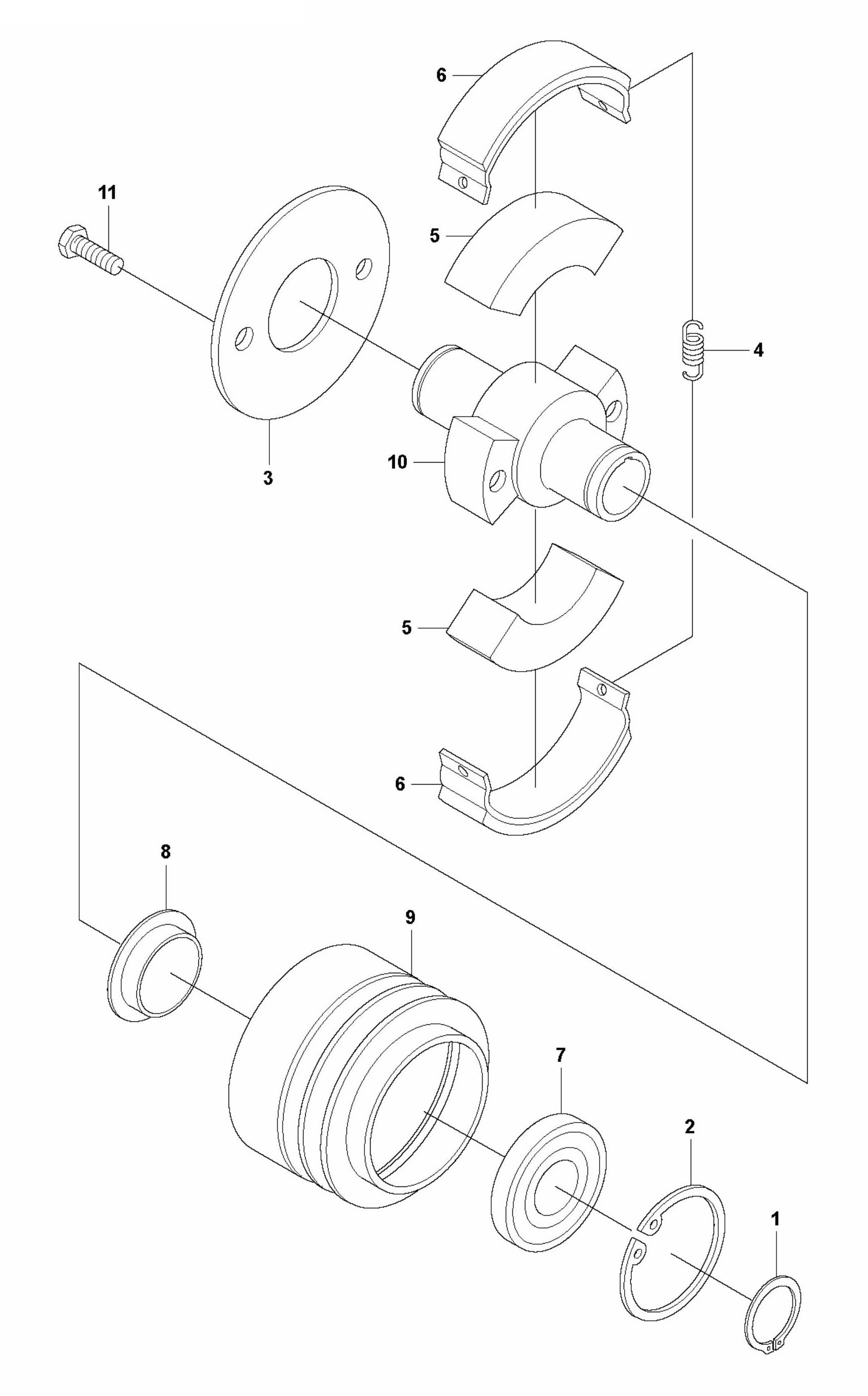 6
11
5
4
3
10
5
6
8
9
7
2
1