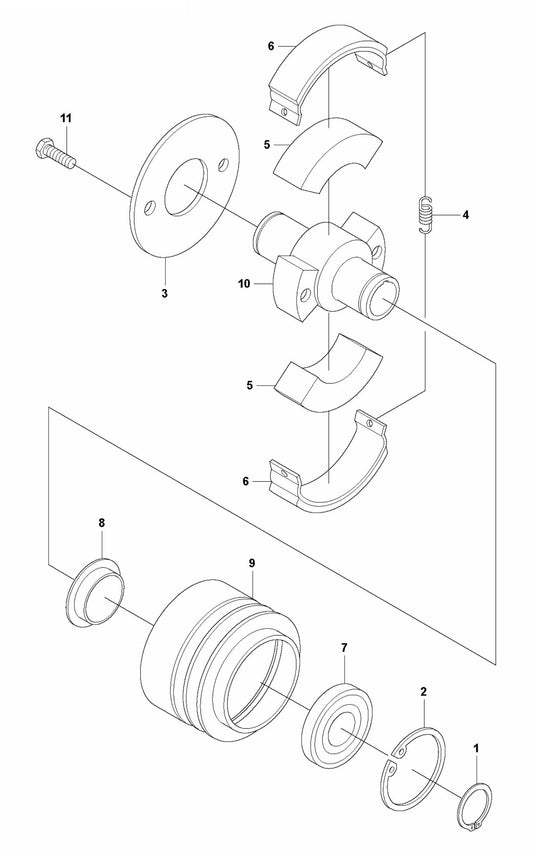 6
11
5
4
3
10
5
6
8
9
7
2
1